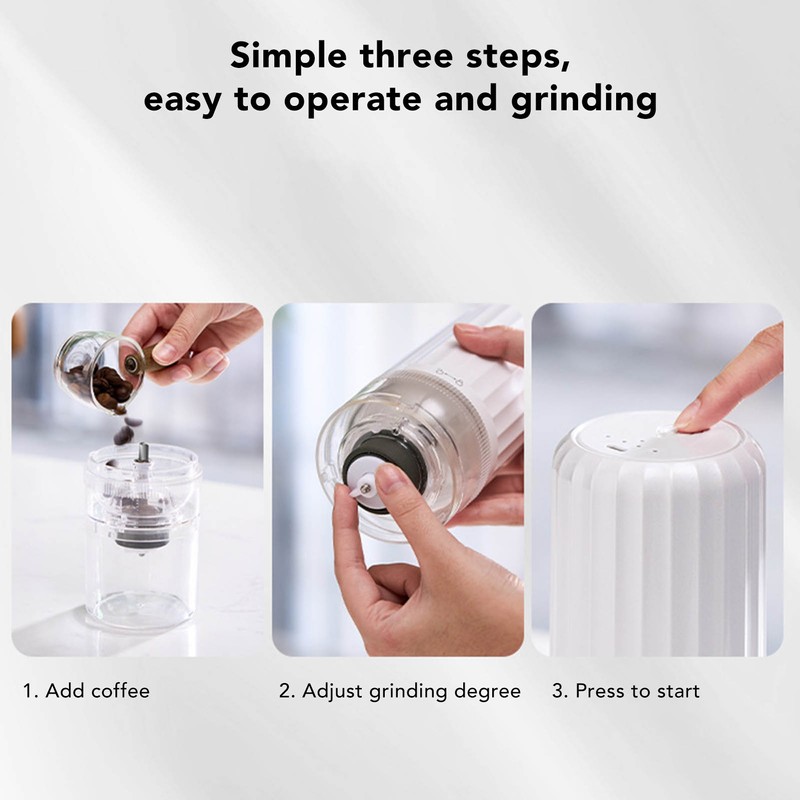 Simple three steps,
easy to operate and grinding

1. Add coffee

2. Adjust grinding degree

3. Press to start