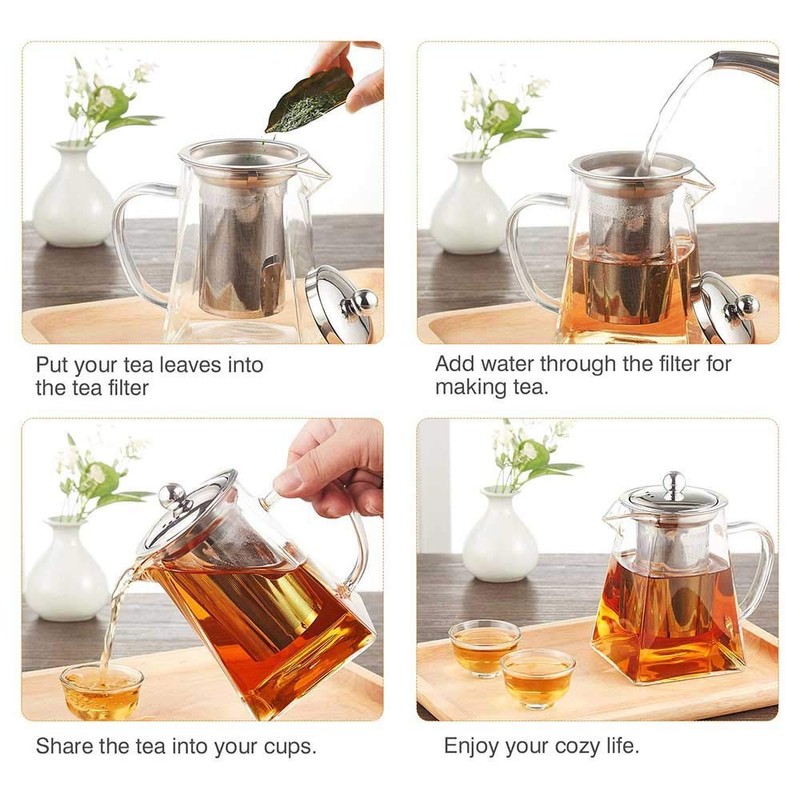 Put your tea leaves into the tea filter

Add water through the filter for making tea.

Share the tea into your cups.

Enjoy your cozy life.