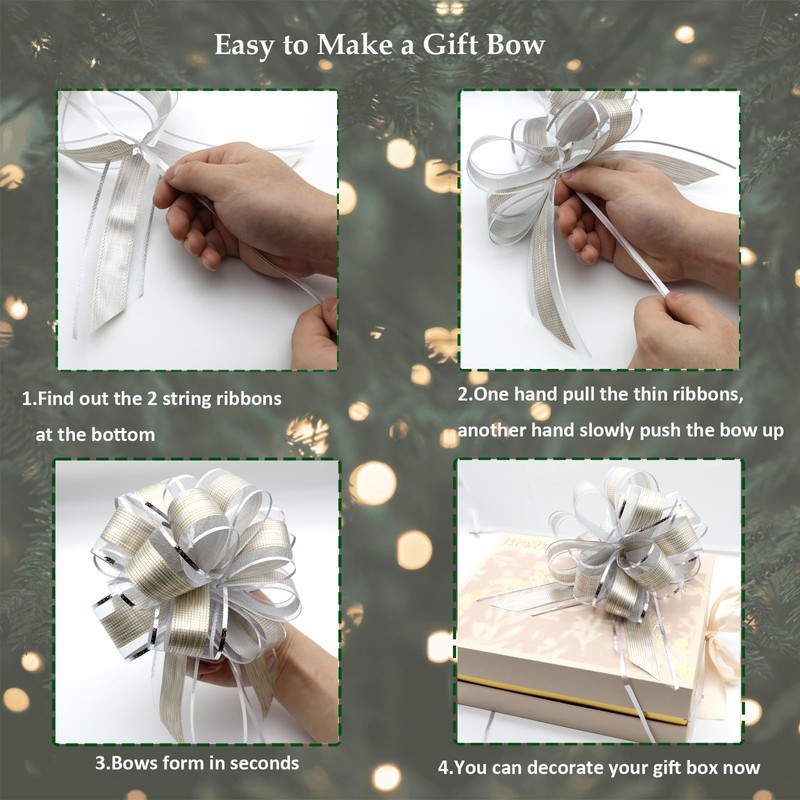 Easy to Make a Gift Bow

1.Find out the 2 string ribbons at the bottom

2.One hand pull the thin ribbons, another hand slowly push the bow up

3.Bows form in seconds

4.You can decorate your gift box now