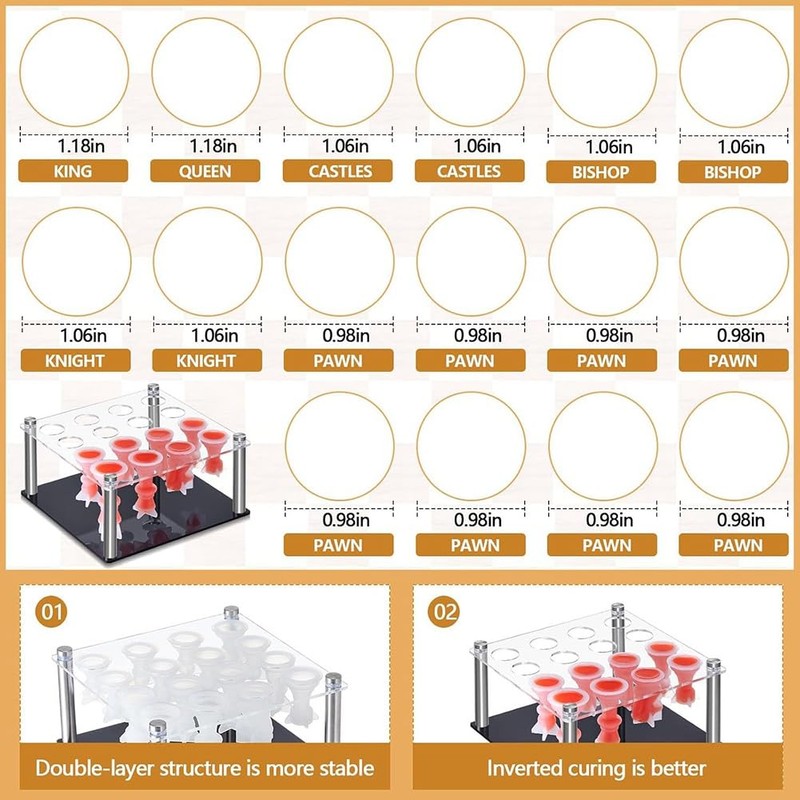 1.18in
KING

1.18in
QUEEN

1.06in
CASTLES

1.06in
CASTLES

1.06in
BISHOP

1.06in
BISHOP

1.06in
KNIGHT

1.06in
KNIGHT

0.98in
PAWN

0.98in
PAWN

0.98in
PAWN

0.98in
PAWN

0.98in
PAWN

0.98in
PAWN

0.98in
PAWN

0.98in
PAWN

01
Double-layer structure is more stable

02
Inverted curing is better