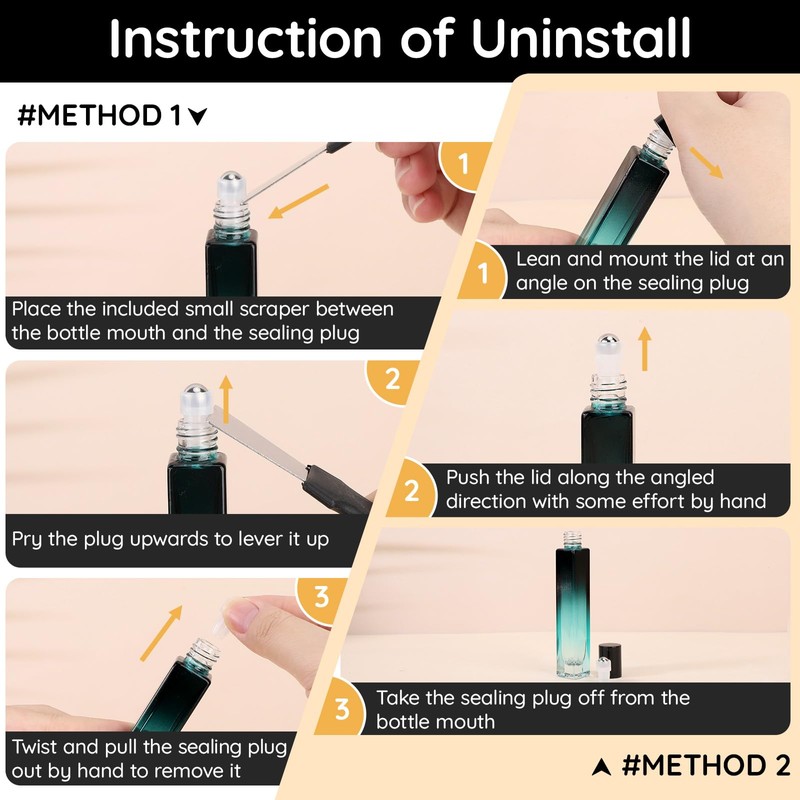 Instruction of Uninstall

#METHOD 1

1

Place the included small scraper between the bottle mouth and the sealing plug

2

Pry the plug upwards to lever it up

3

Twist and pull the sealing plug out by hand to remove it

1

Lean and mount the lid at an angle on the sealing plug

2

Push the lid along the angled direction with some effort by hand

3

Take the sealing plug off from the bottle mouth

#METHOD 2