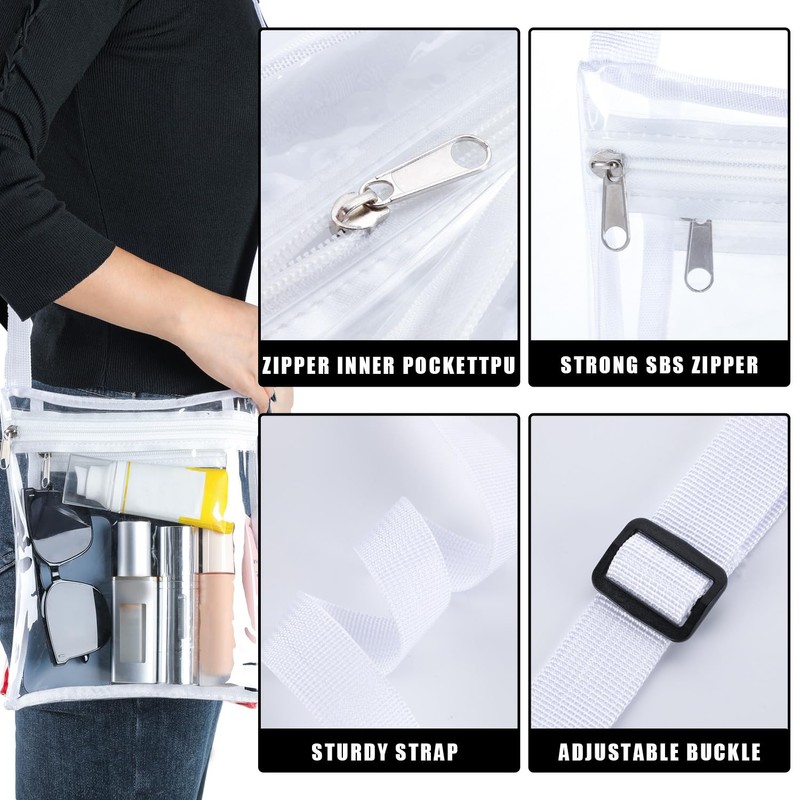 ZIPPER INNER POCKETTPU

STRONG SBS ZIPPER

STURDY STRAP

ADJUSTABLE BUCKLE