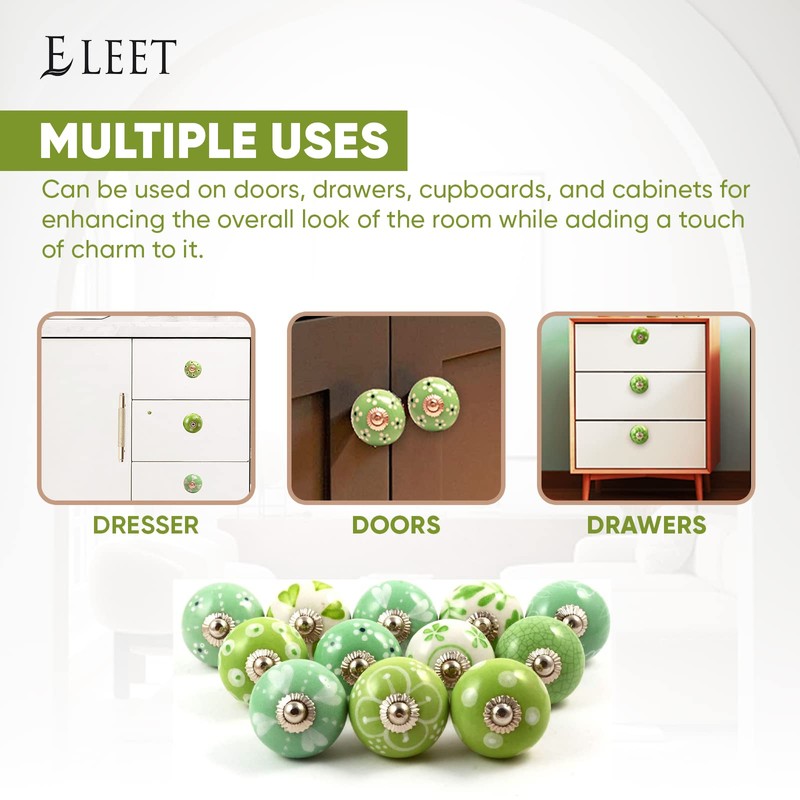 ELEET

MULTIPLE USES

Can be used on doors, drawers, cupboards, and cabinets for enhancing the overall look of the room while adding a touch of charm to it.

DRESSER

DOORS

DRAWERS