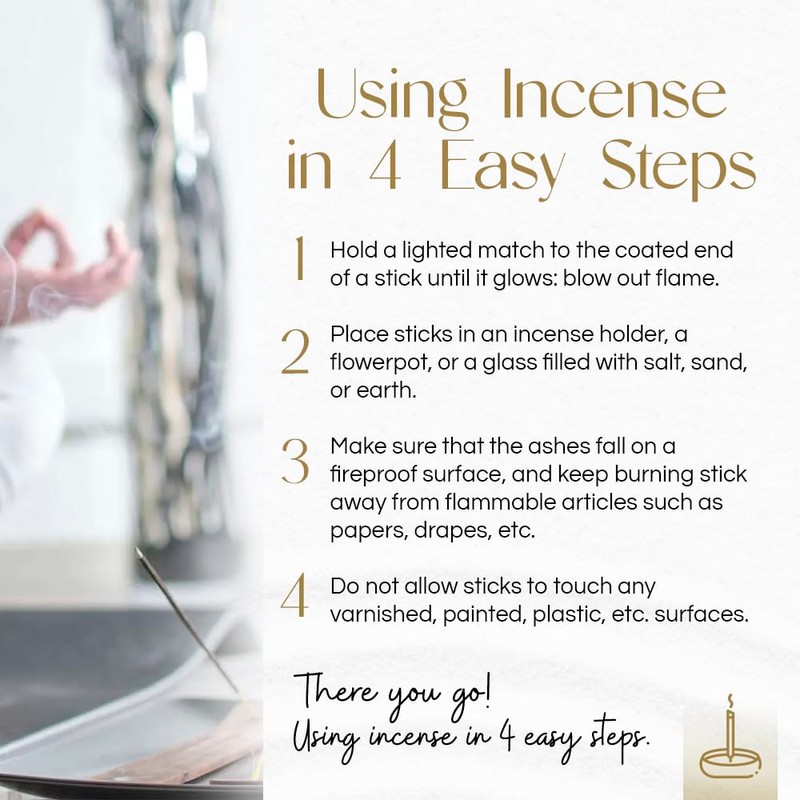 Using Incense in 4 Easy Steps

1 Hold a lighted match to the coated end of a stick until it glows: blow out flame.

2 Place sticks in an incense holder, a flowerpot, or a glass filled with salt, sand, or earth.

3 Make sure that the ashes fall on a fireproof surface, and keep burning stick away from flammable articles such as papers, drapes, etc.

4 Do not allow sticks to touch any varnished, painted, plastic, etc. surfaces.

There you go!
Using incense in 4 easy steps.