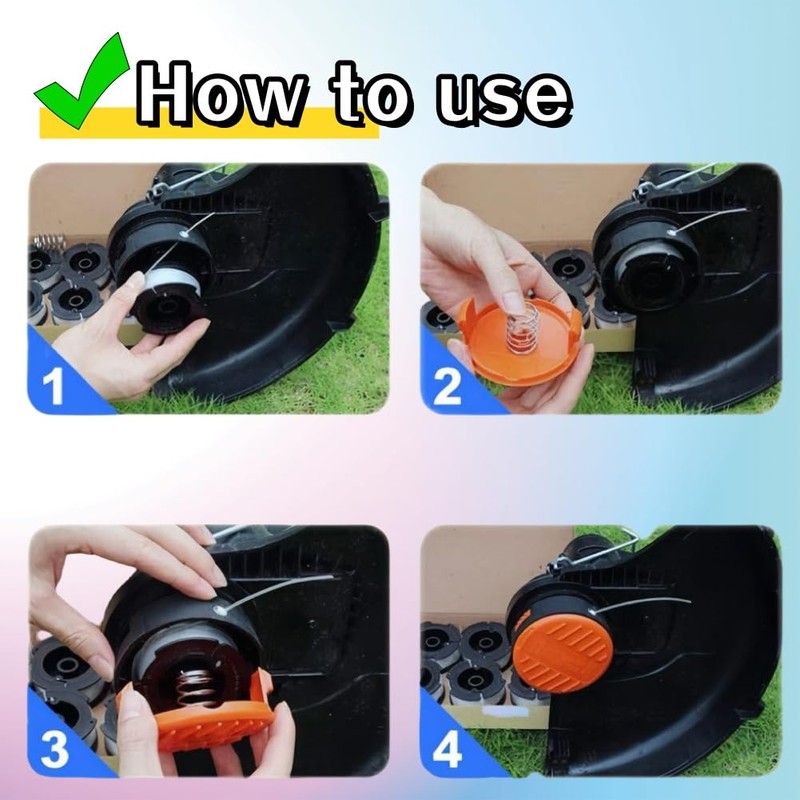 How to use

1

2

3

4