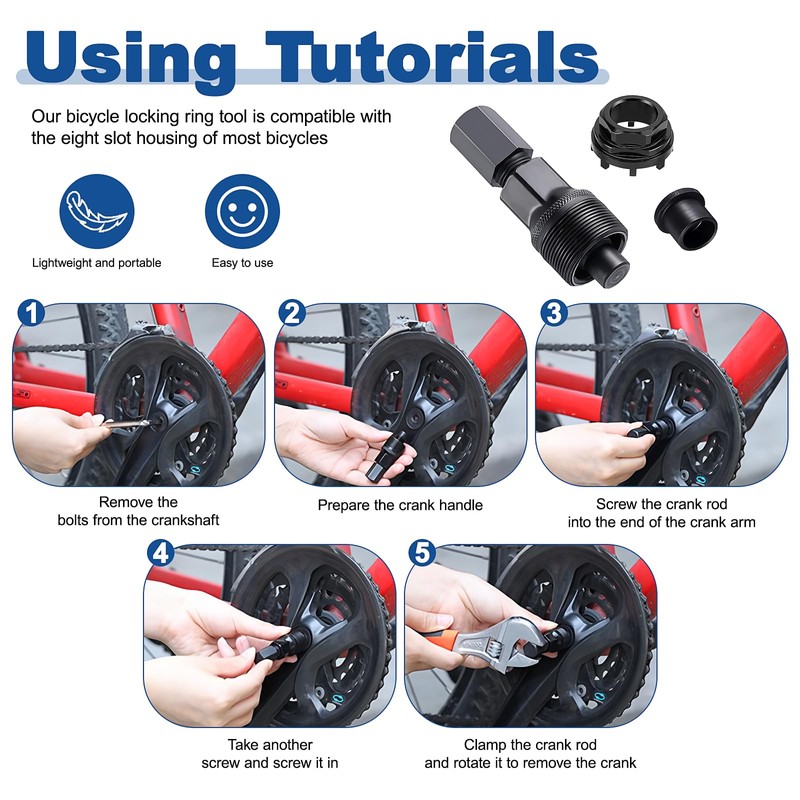 Using Tutorials

Our bicycle locking ring tool is compatible with the eight slot housing of most bicycles

Lightweight and portable

Easy to use

1

Remove the bolts from the crankshaft

2

Prepare the crank handle

3

Screw the crank rod into the end of the crank arm

4

Take another screw and screw it in

5

Clamp the crank rod and rotate it to remove the crank