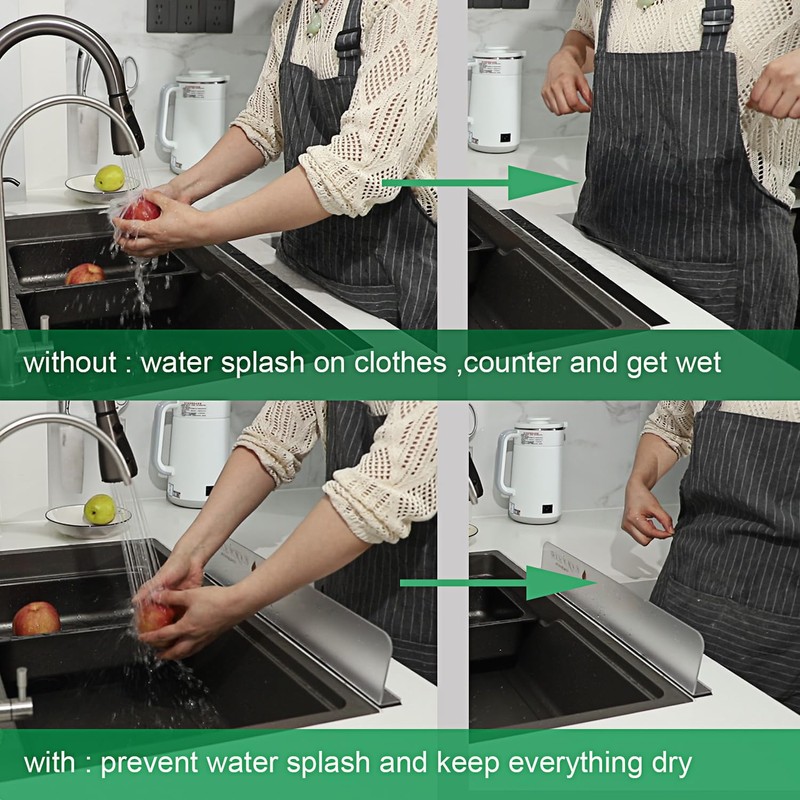 without : water splash on clothes ,counter and get wet

with : prevent water splash and keep everything dry