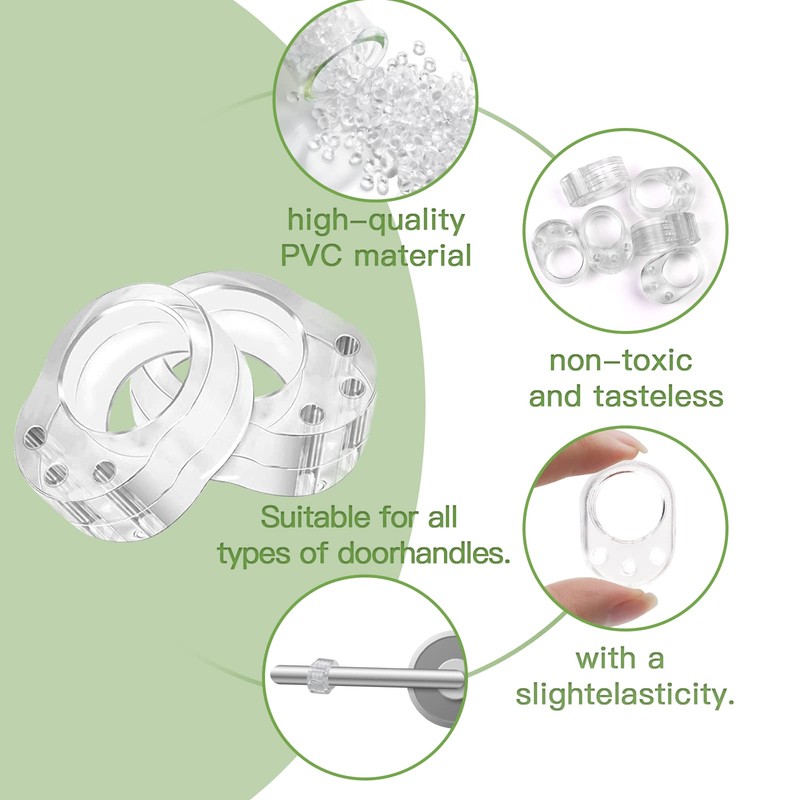 high–quality
PVC material

non–toxic
and tasteless

Suitable for all
types of doorhandles.

with a
slightelasticity.