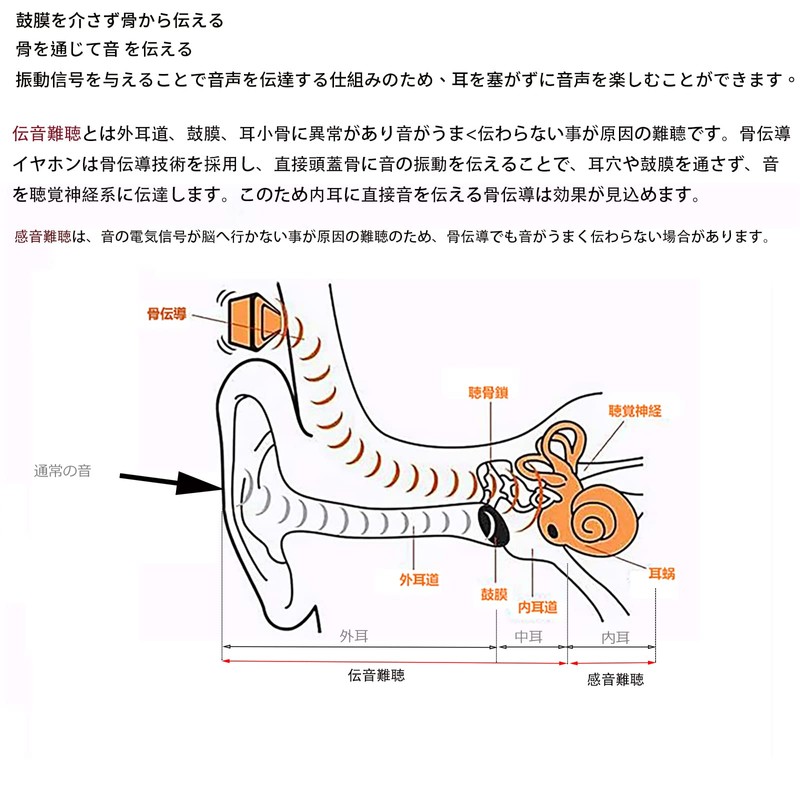 鼓膜を介さず骨から伝える
骨を通じて音 を伝える
振動信号を与えることで音声を伝達する仕組みのため、耳を塞がずに音声を楽しむことができます。

伝音難聴とは外耳道、鼓膜、耳小骨に異常があり音がうま<伝わらない事が原因の難聴です。骨伝導イヤホンは骨伝導技術を採用し、直接頭蓋骨に音の振動を伝えることで、耳穴や鼓膜を通さず、音を聴覚神経系に伝達します。このため内耳に直接音を伝える骨伝導は効果が見込めます。

感音難聴は、音の電気信号が脳へ行かない事が原因の難聴のため、骨伝導でも音がうまく伝わらない場合があります。

骨伝導
聴骨鎖
聴覚神経
通常の音
外耳道
鼓膜
内耳道
耳蝸
外耳
中耳
内耳
伝音難聴
感音難聴