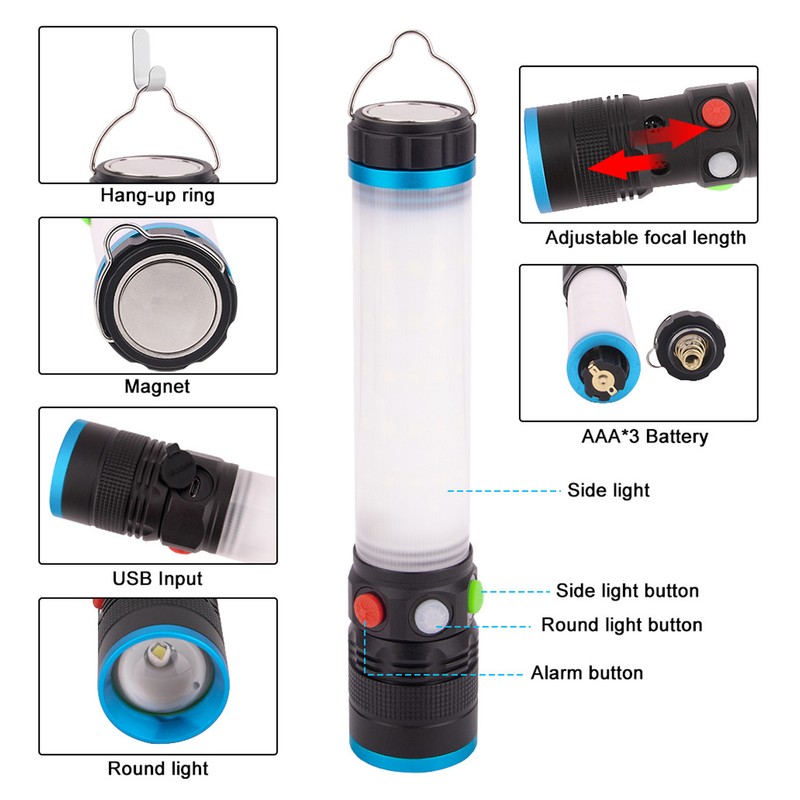 Hang-up ring

Magnet

USB Input

Round light

Adjustable focal length

AAA*3 Battery

Side light

Side light button

Round light button

Alarm button