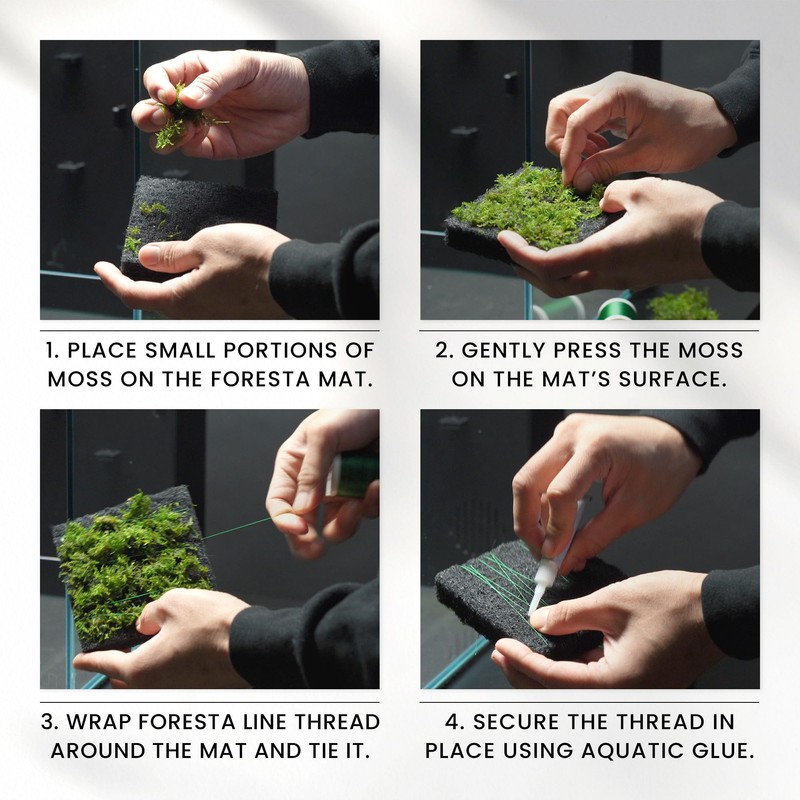 1. PLACE SMALL PORTIONS OF MOSS ON THE FORESTA MAT.

2. GENTLY PRESS THE MOSS ON THE MAT'S SURFACE.

3. WRAP FORESTA LINE THREAD AROUND THE MAT AND TIE IT.

4. SECURE THE THREAD IN PLACE USING AQUATIC GLUE.