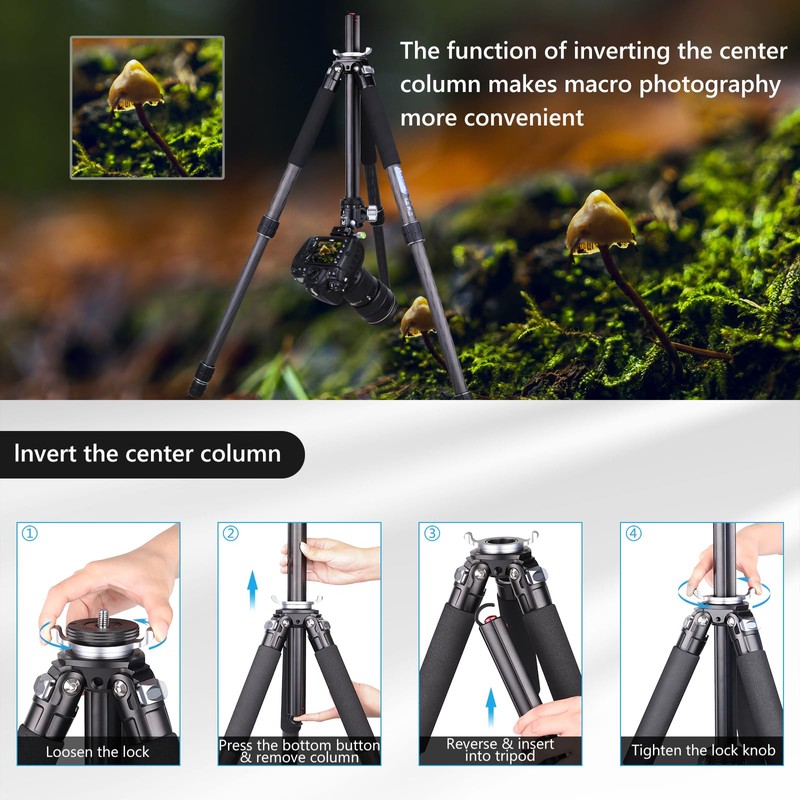 The function of inverting the center column makes macro photography more convenient

Invert the center column

①

Loosen the lock

②

Press the bottom button & remove column

③

Reverse & insert into tripod

④

Tighten the lock knob