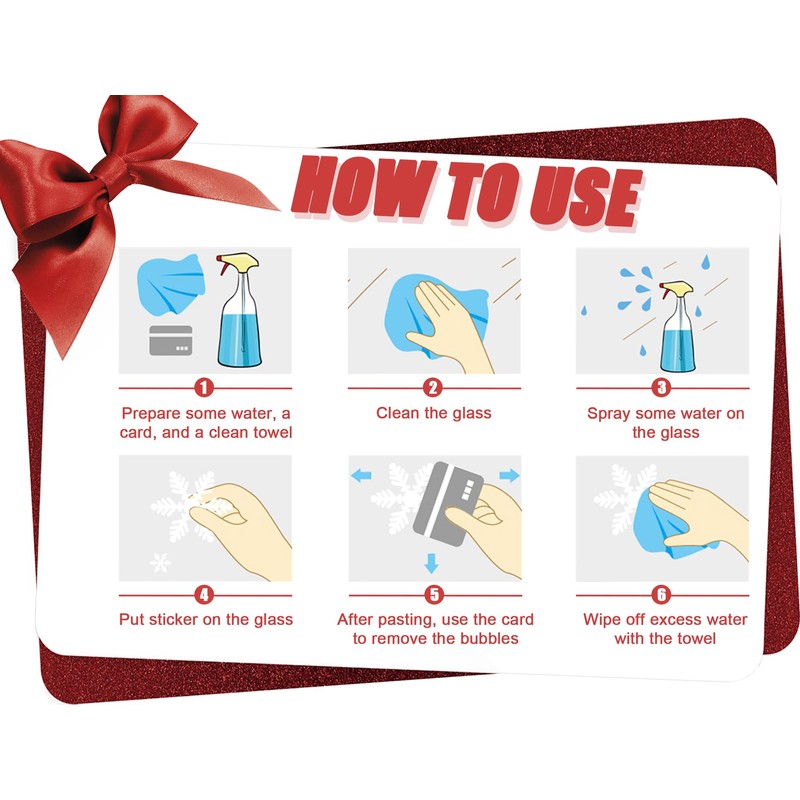 HOW TO USE

1
Prepare some water, a card, and a clean towel

2
Clean the glass

3
Spray some water on the glass

4
Put sticker on the glass

5
After pasting, use the card to remove the bubbles

6
Wipe off excess water with the towel