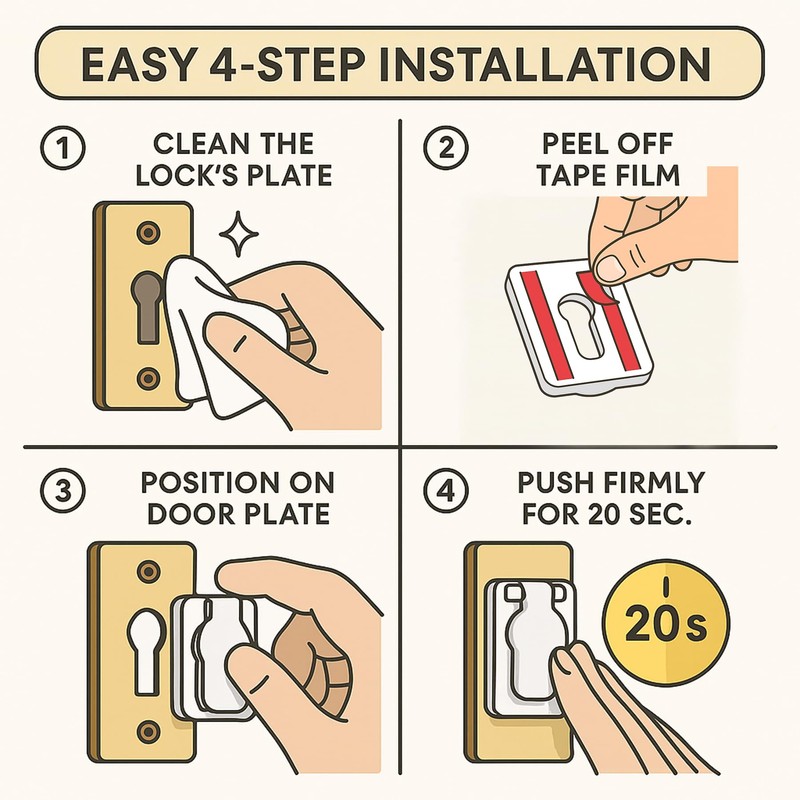 EASY 4-STEP INSTALLATION

1 CLEAN THE LOCK'S PLATE

2 PEEL OFF TAPE FILM

3 POSITION ON DOOR PLATE

4 PUSH FIRMLY FOR 20 SEC.

20s