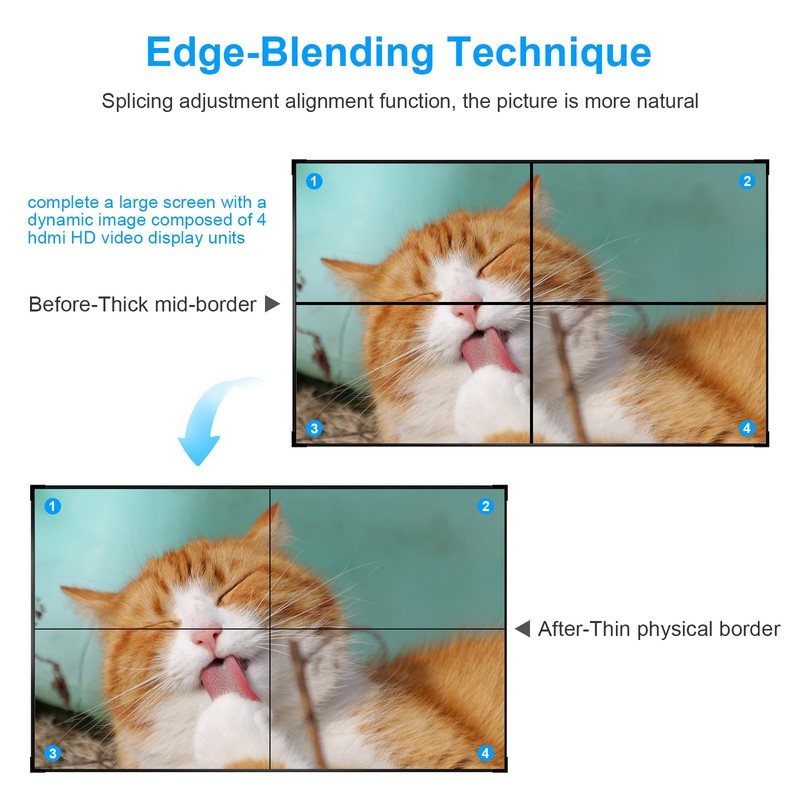 Edge-Blending Technique

Splicing adjustment alignment function, the picture is more natural

complete a large screen with a dynamic image composed of 4 hdmi HD video display units

Before-Thick mid-border ▶

1
2
3
4

1
2
3
4

◀ After-Thin physical border