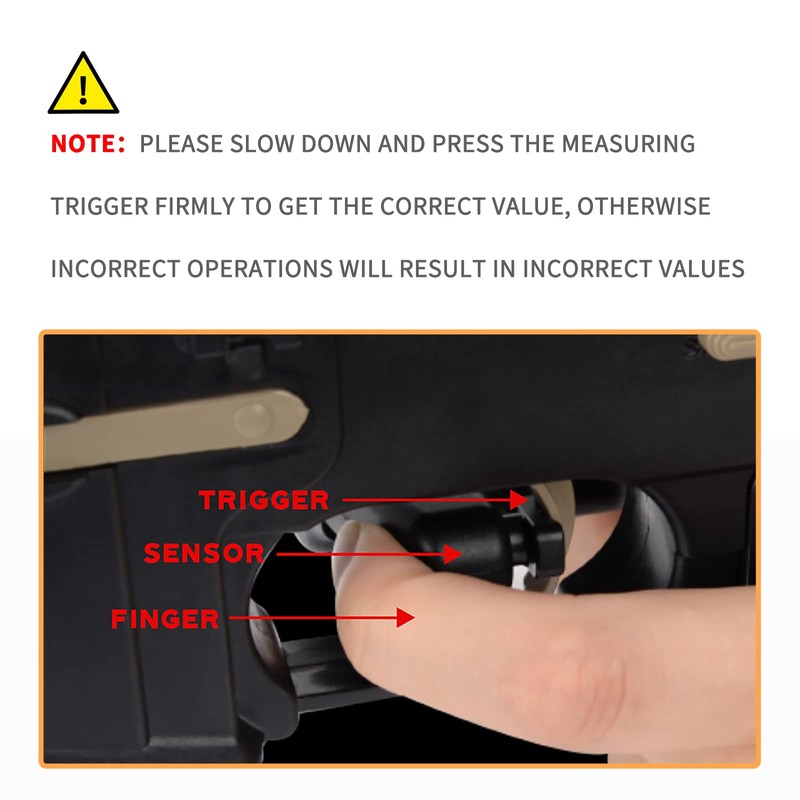 !

NOTE: PLEASE SLOW DOWN AND PRESS THE MEASURING TRIGGER FIRMLY TO GET THE CORRECT VALUE, OTHERWISE INCORRECT OPERATIONS WILL RESULT IN INCORRECT VALUES

TRIGGER

SENSOR

FINGER