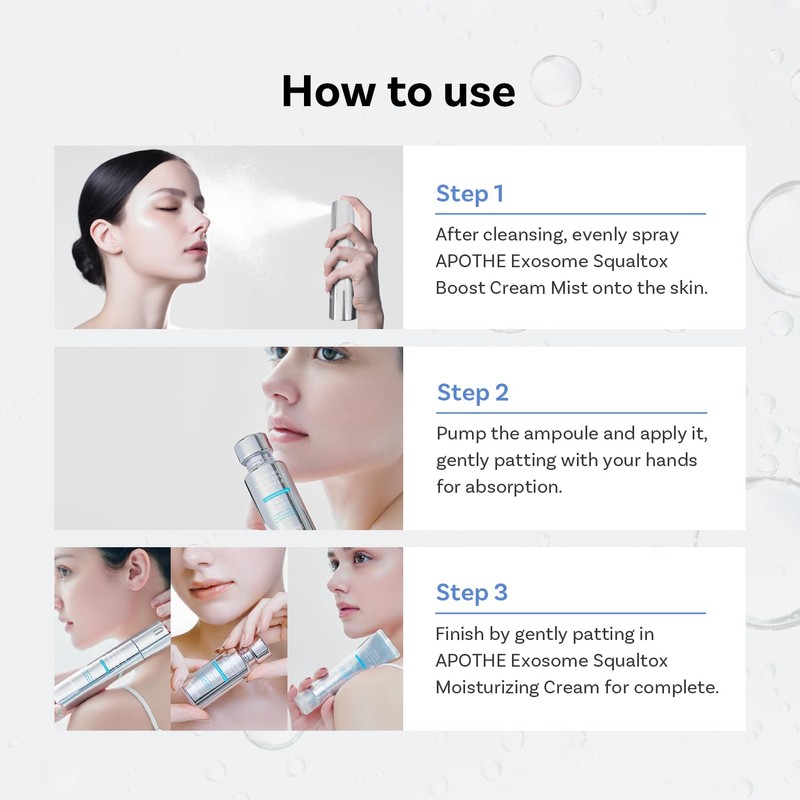 How to use

Step 1

After cleansing, evenly spray APOTHE Exosome Squaltox Boost Cream Mist onto the skin.

Step 2

Pump the ampoule and apply it, gently patting with your hands for absorption.

Step 3

Finish by gently patting in APOTHE Exosome Squaltox Moisturizing Cream for complete.