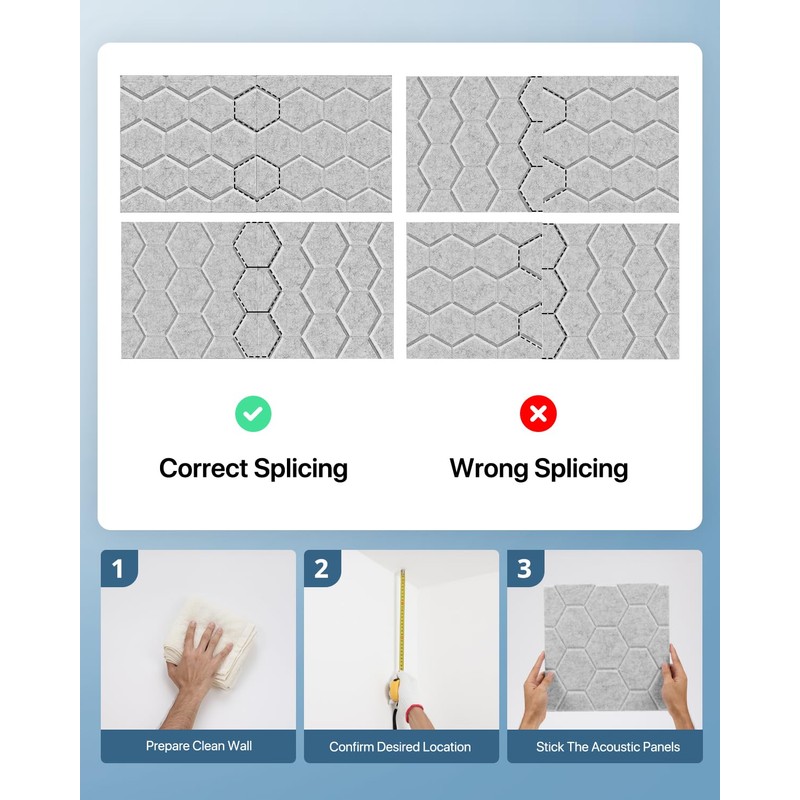 Correct Splicing

Wrong Splicing

1

Prepare Clean Wall

2

Confirm Desired Location

3

Stick The Acoustic Panels