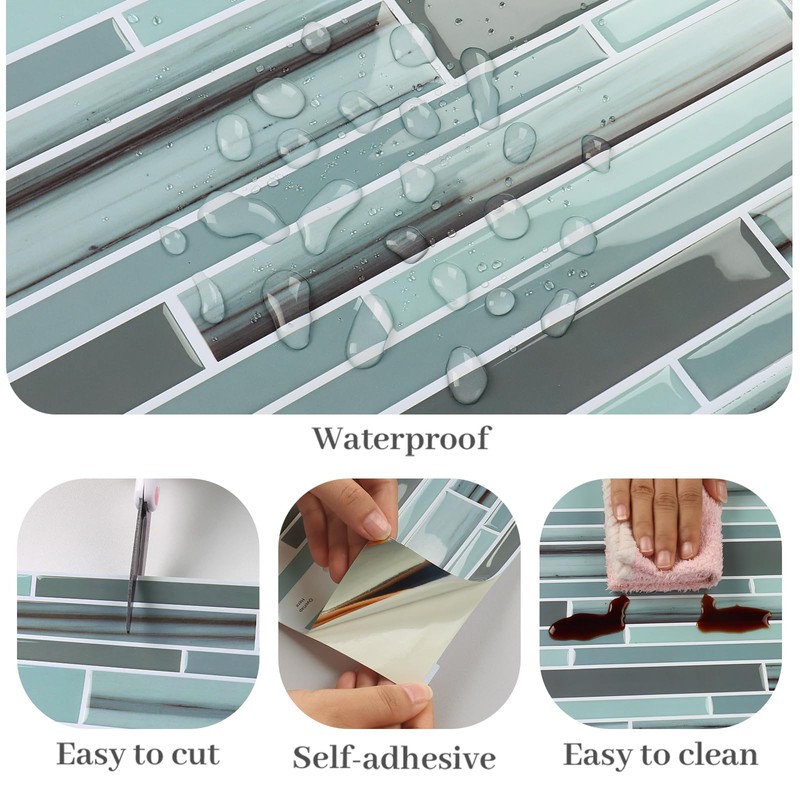 Waterproof

Easy to cut

Self-adhesive

Easy to clean