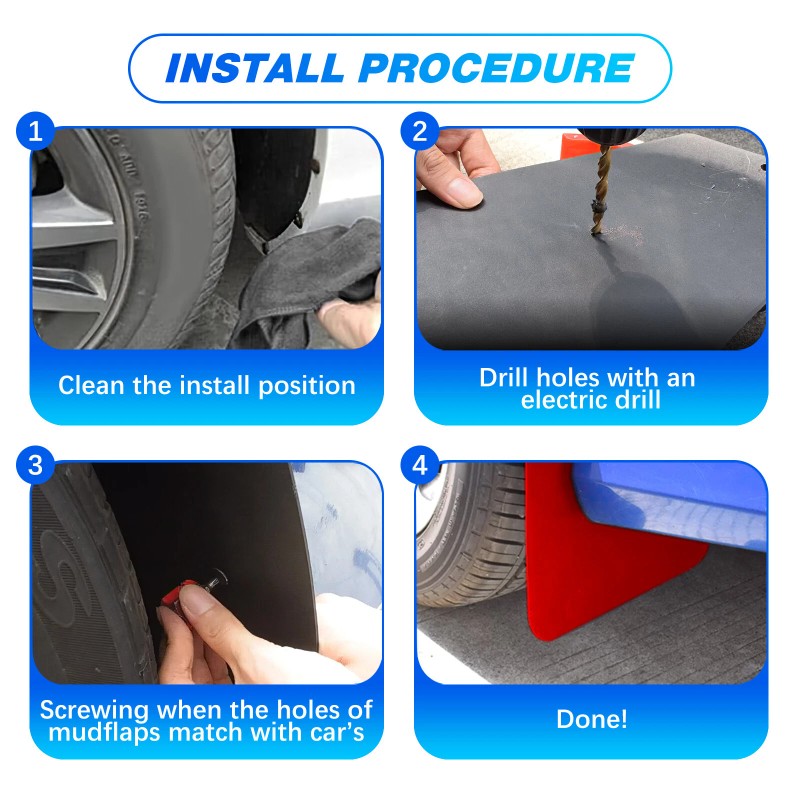 INSTALL PROCEDURE

1

Clean the install position

2

Drill holes with an electric drill

3

Screwing when the holes of mudflaps match with car's

4

Done!