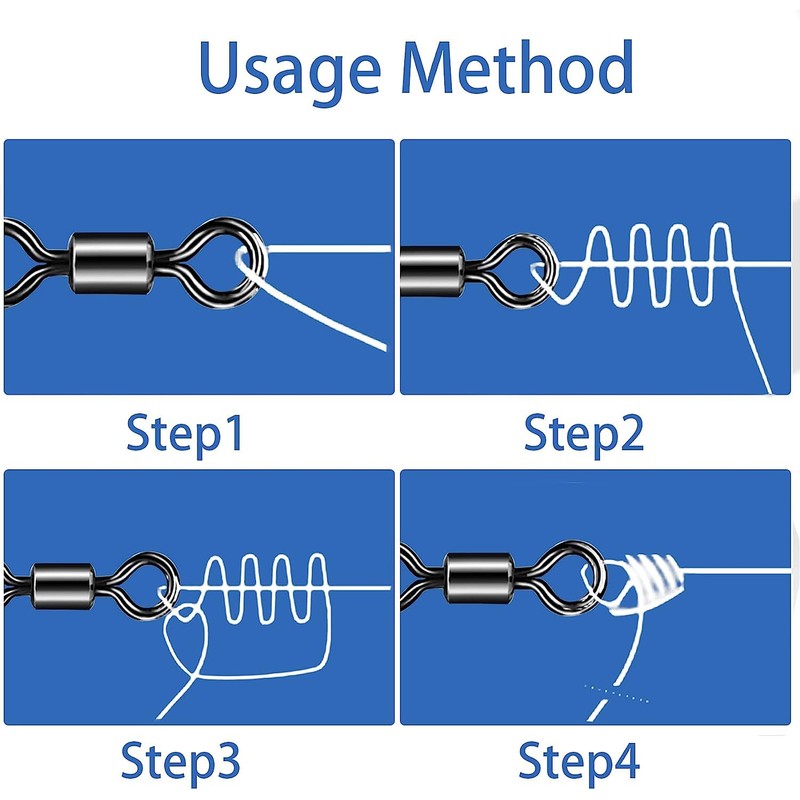 Usage Method

Step1

Step2

Step3

Step4