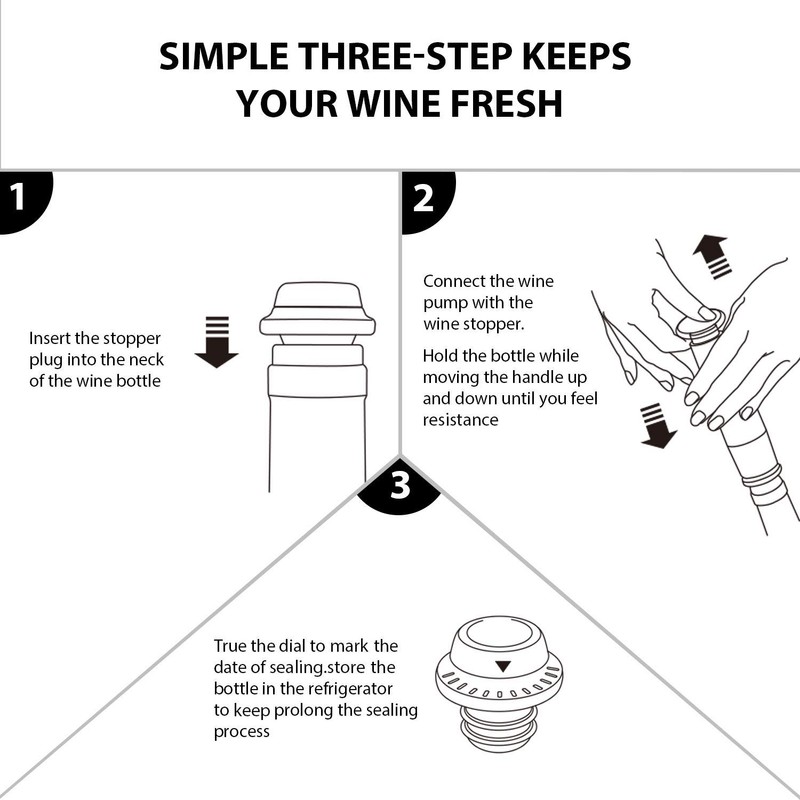 SIMPLE THREE-STEP KEEPS YOUR WINE FRESH

1

Insert the stopper plug into the neck of the wine bottle

2

Connect the wine pump with the wine stopper.

Hold the bottle while moving the handle up and down until you feel resistance

3

True the dial to mark the date of sealing.store the bottle in the refrigerator to keep prolong the sealing process