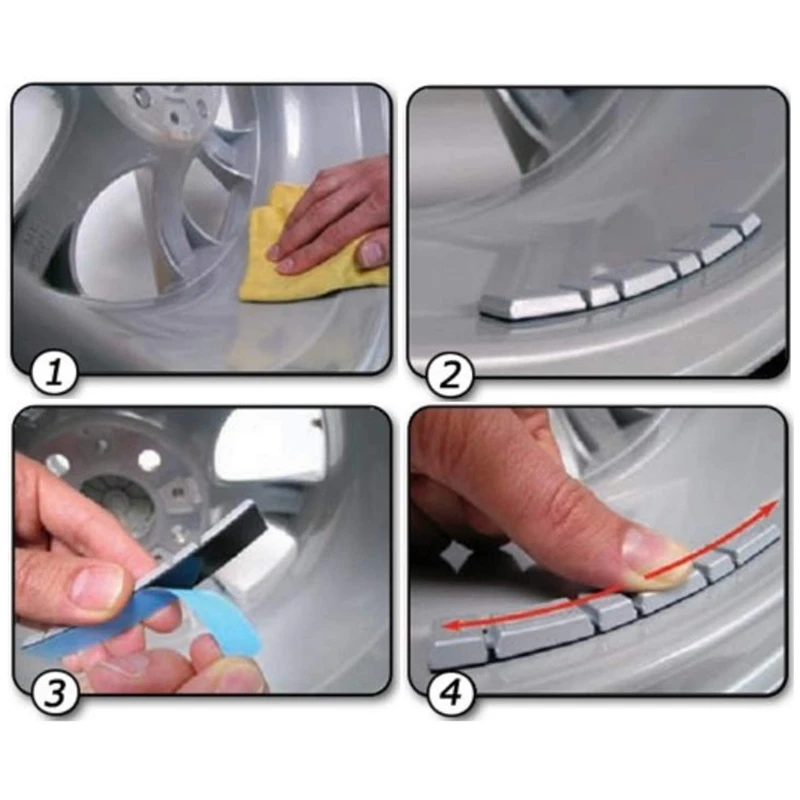 1

2

3

4