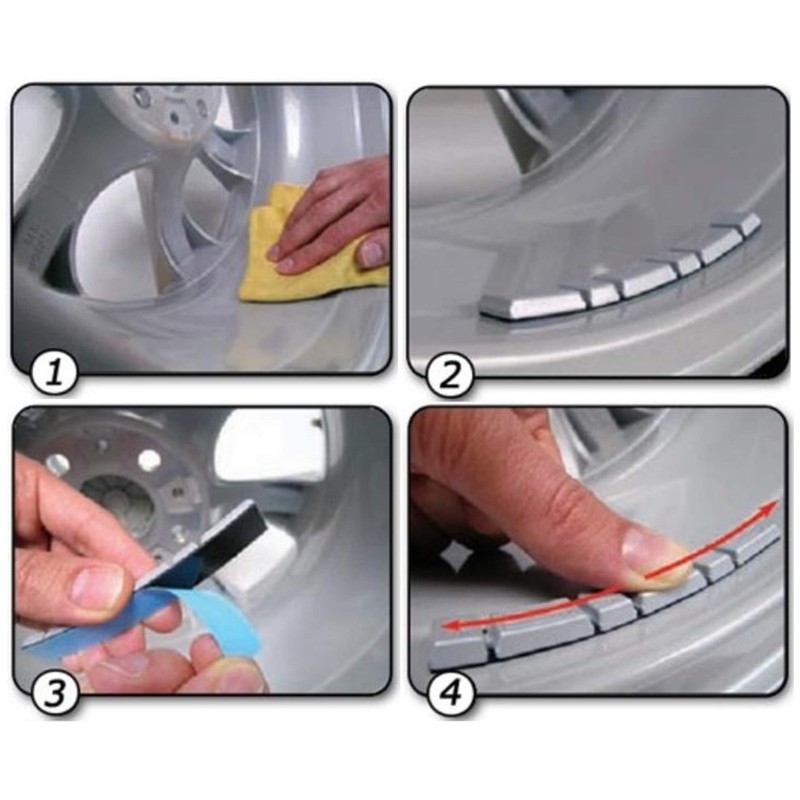 1

2

3

4