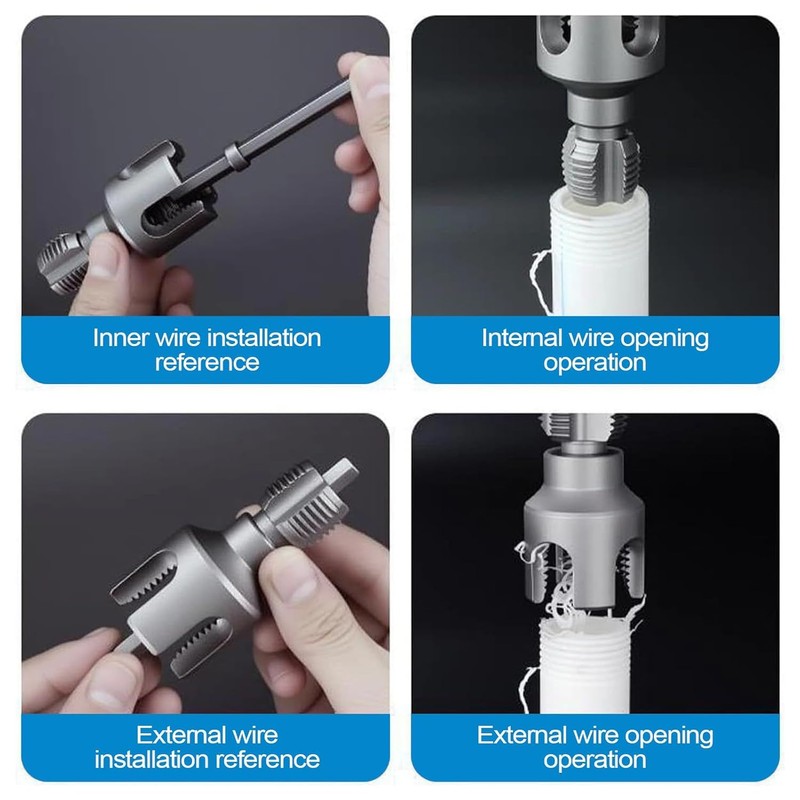 Inner wire installation reference

Internal wire opening operation

External wire installation reference

External wire opening operation