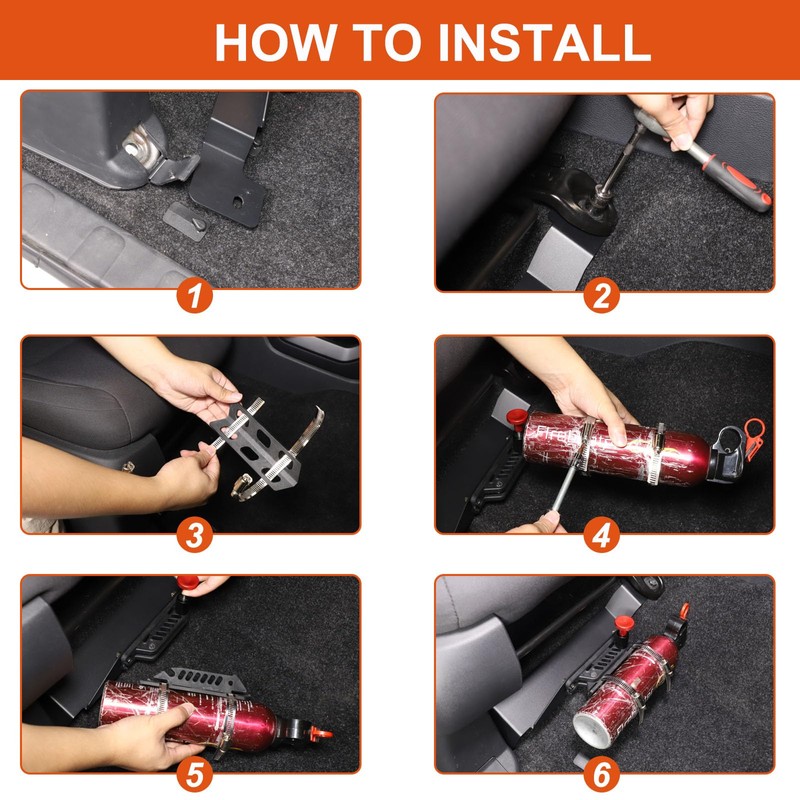 HOW TO INSTALL

1

2

3

4

5

6