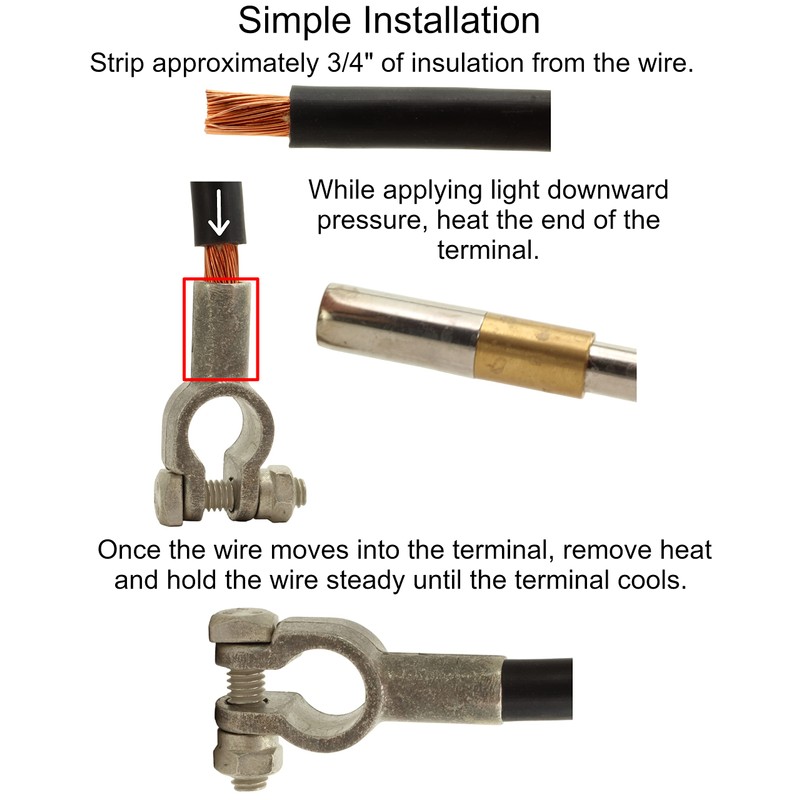 Simple Installation

Strip approximately 3/4" of insulation from the wire.

While applying light downward pressure, heat the end of the terminal.

Once the wire moves into the terminal, remove heat and hold the wire steady until the terminal cools.