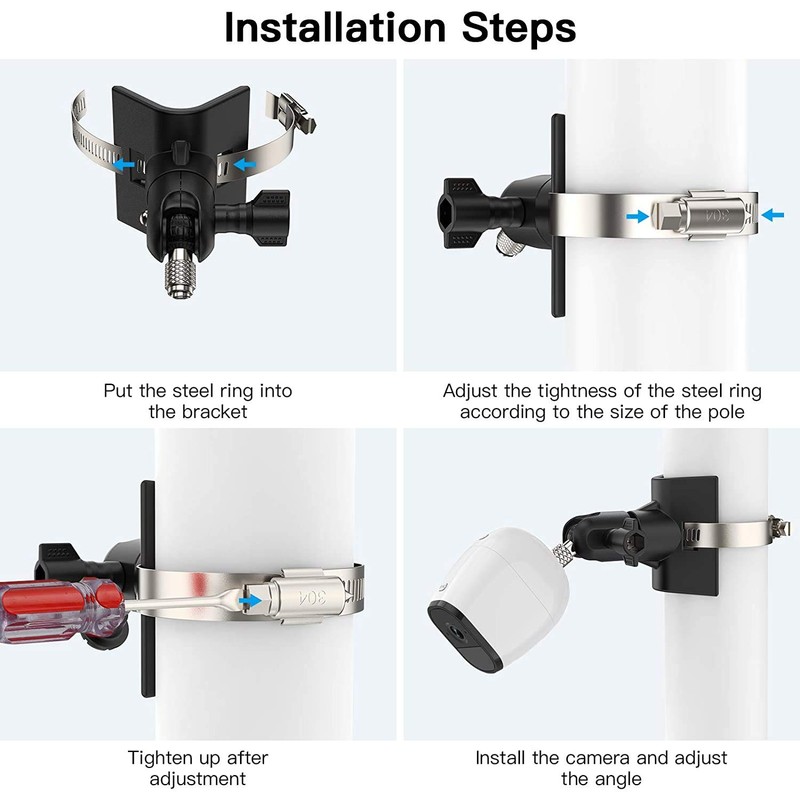 Installation Steps

304

Put the steel ring into the bracket

Adjust the tightness of the steel ring according to the size of the pole

304

Tighten up after adjustment

Install the camera and adjust the angle