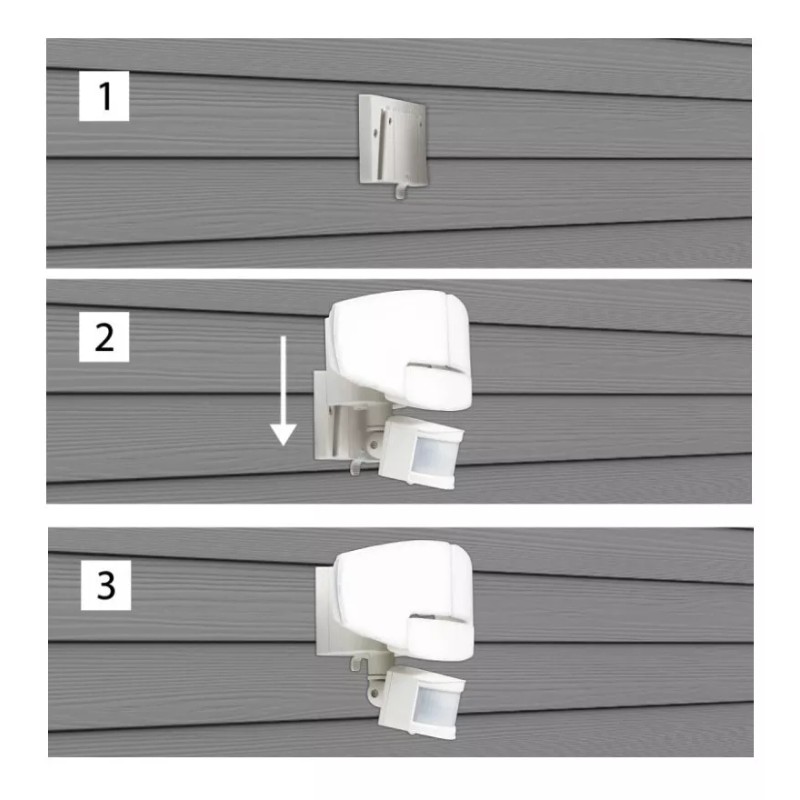 1

2

3