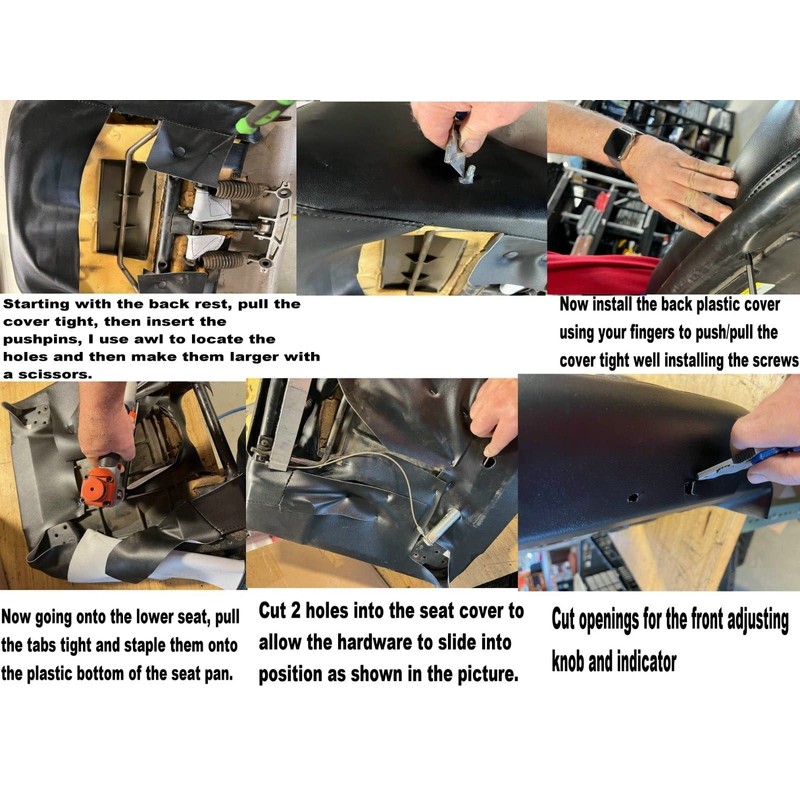 Starting with the back rest, pull the cover tight, then insert the pushpins, I use awl to locate the holes and then make them larger with a scissors.

Now install the back plastic cover using your fingers to push/pull the cover tight well installing the screws

Now going onto the lower seat, pull the tabs tight and staple them onto the plastic bottom of the seat pan.

Cut 2 holes into the seat cover to allow the hardware to slide into position as shown in the picture.

Cut openings for the front adjusting knob and indicator