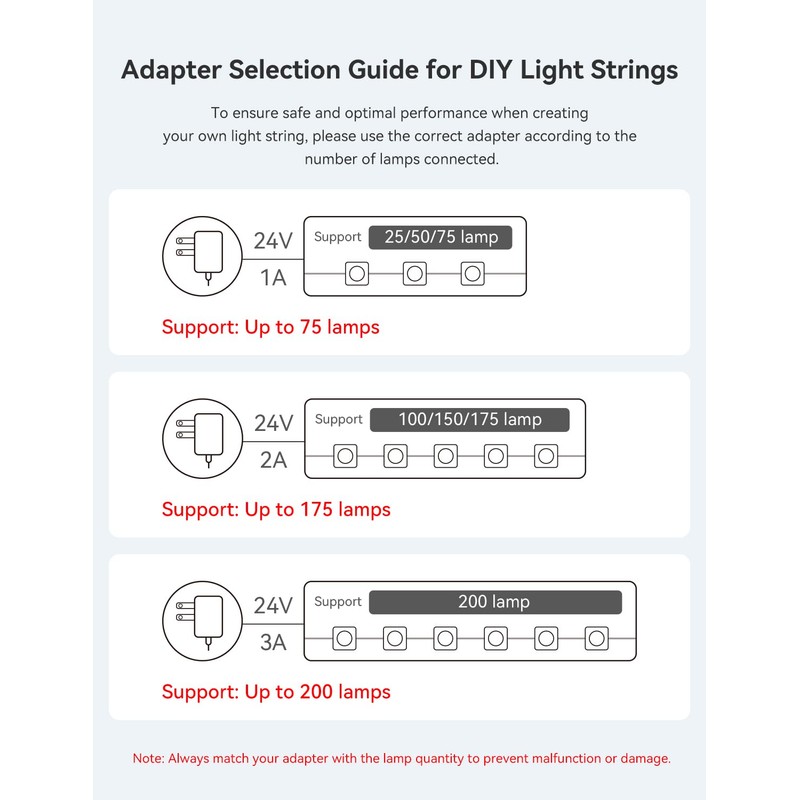 Adapter Selection Guide for DIY Light Strings

To ensure safe and optimal performance when creating your own light string, please use the correct adapter according to the number of lamps connected.

24V
1A
Support 25/50/75 lamp

Support: Up to 75 lamps

24V
2A
Support 100/150/175 lamp

Support: Up to 175 lamps

24V
3A
Support 200 lamp

Support: Up to 200 lamps

Note: Always match your adapter with the lamp quantity to prevent malfunction or damage.