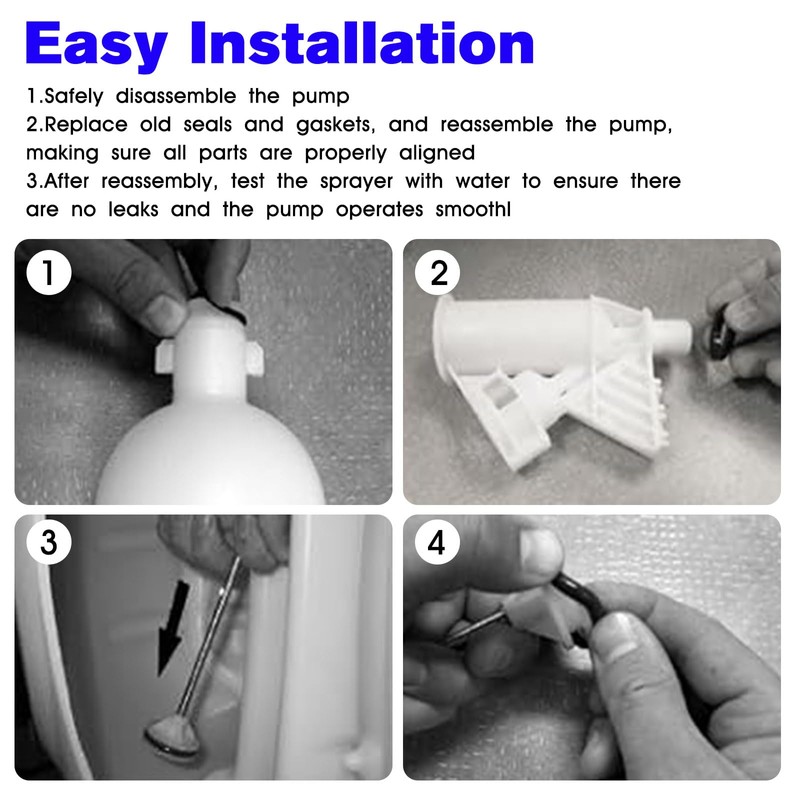 Easy Installation

1.Safely disassemble the pump
2.Replace old seals and gaskets, and reassemble the pump, making sure all parts are properly aligned
3.After reassembly, test the sprayer with water to ensure there are no leaks and the pump operates smoothl

1

2

3

4