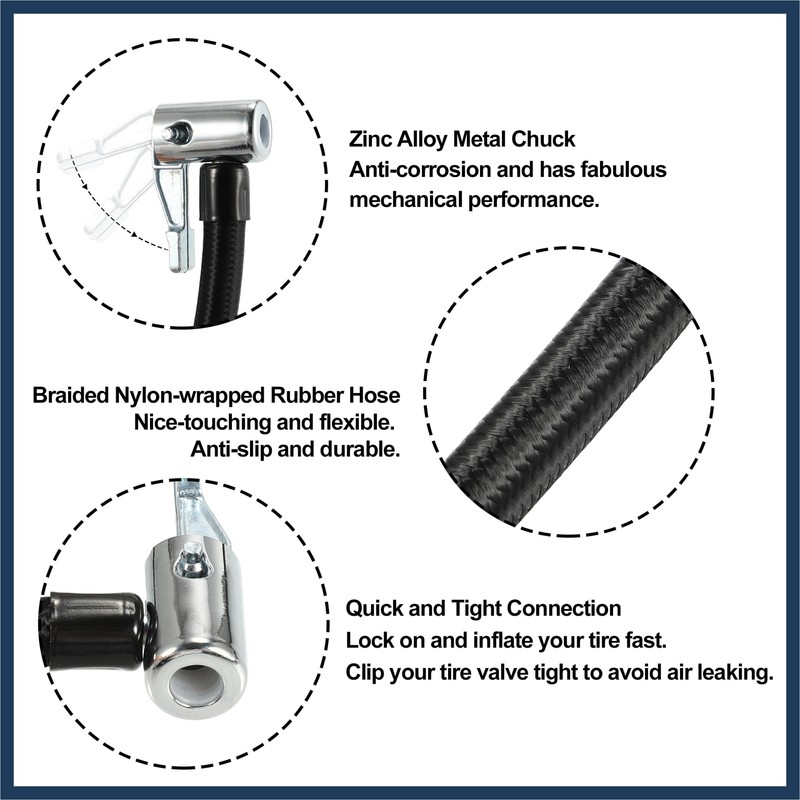 Zinc Alloy Metal Chuck
Anti-corrosion and has fabulous mechanical performance.

Braided Nylon-wrapped Rubber Hose
Nice-touching and flexible.
Anti-slip and durable.

Quick and Tight Connection
Lock on and inflate your tire fast.
Clip your tire valve tight to avoid air leaking.