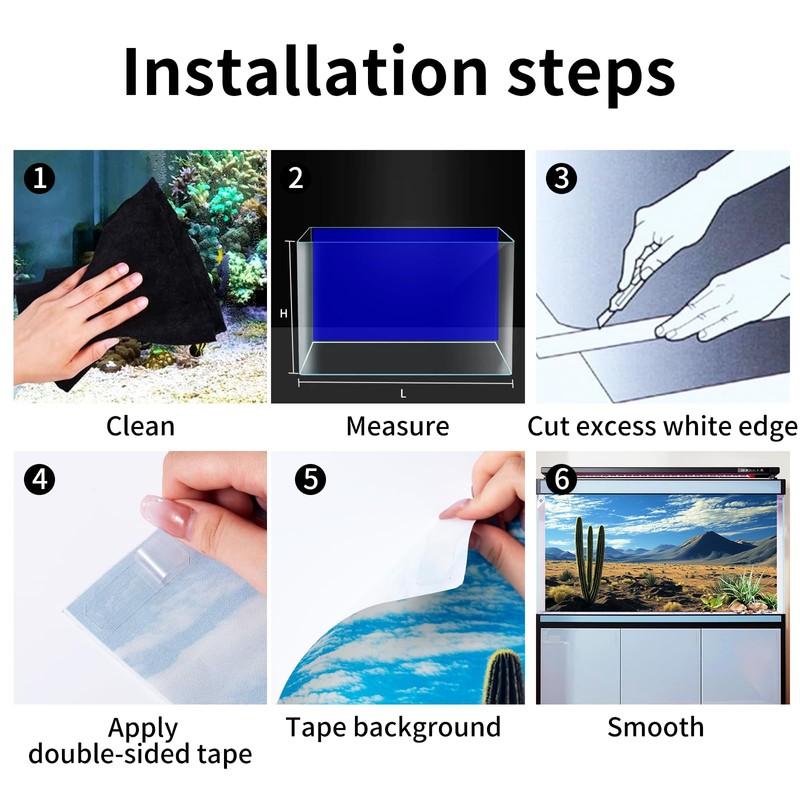 Installation steps

1

Clean

2

H

L

Measure

3

Cut excess white edge

4

Apply double-sided tape

5

Tape background

6

Smooth