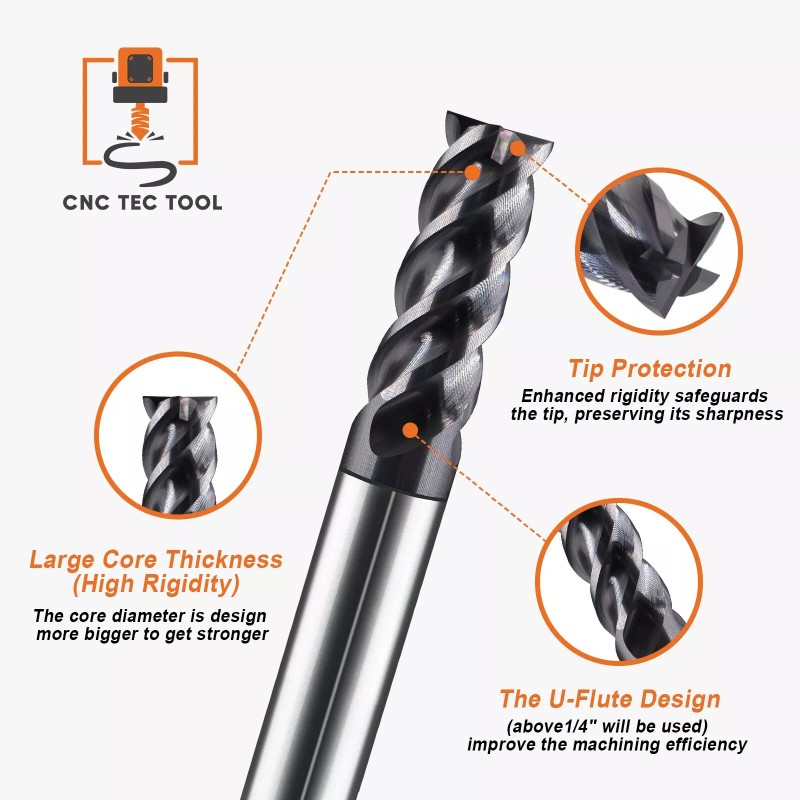 CNC TEC TOOL

Tip Protection
Enhanced rigidity safeguards the tip, preserving its sharpness

Large Core Thickness (High Rigidity)
The core diameter is design more bigger to get stronger

The U-Flute Design
(above1/4" will be used) improve the machining efficiency