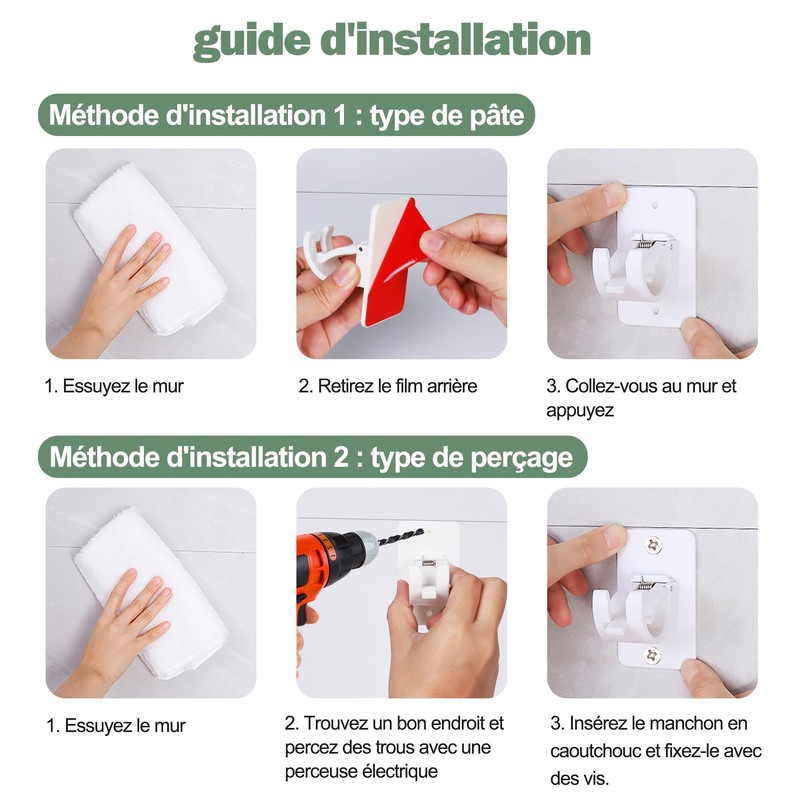 guide d'installation

Méthode d'installation 1 : type de pâte

1. Essuyez le mur

2. Retirez le film arrière

3. Collez-vous au mur et appuyez

Méthode d'installation 2 : type de perçage

1. Essuyez le mur

2. Trouvez un bon endroit et percez des trous avec une perceuse électrique

3. Insérez le manchon en caoutchouc et fixez-le avec des vis.