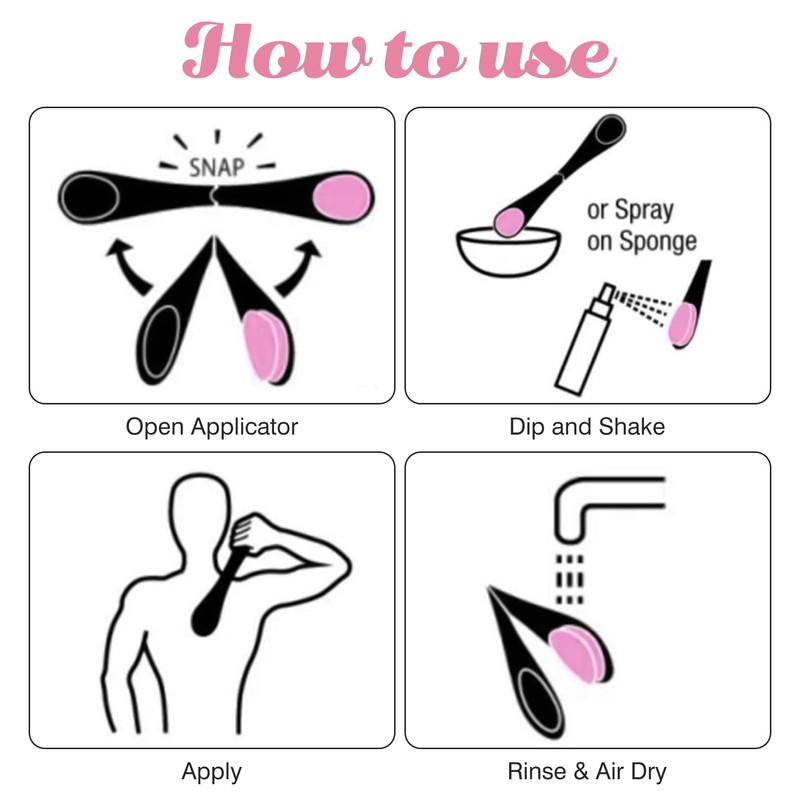 How to use

SNAP

Open Applicator

or Spray on Sponge

Dip and Shake

Apply

Rinse & Air Dry