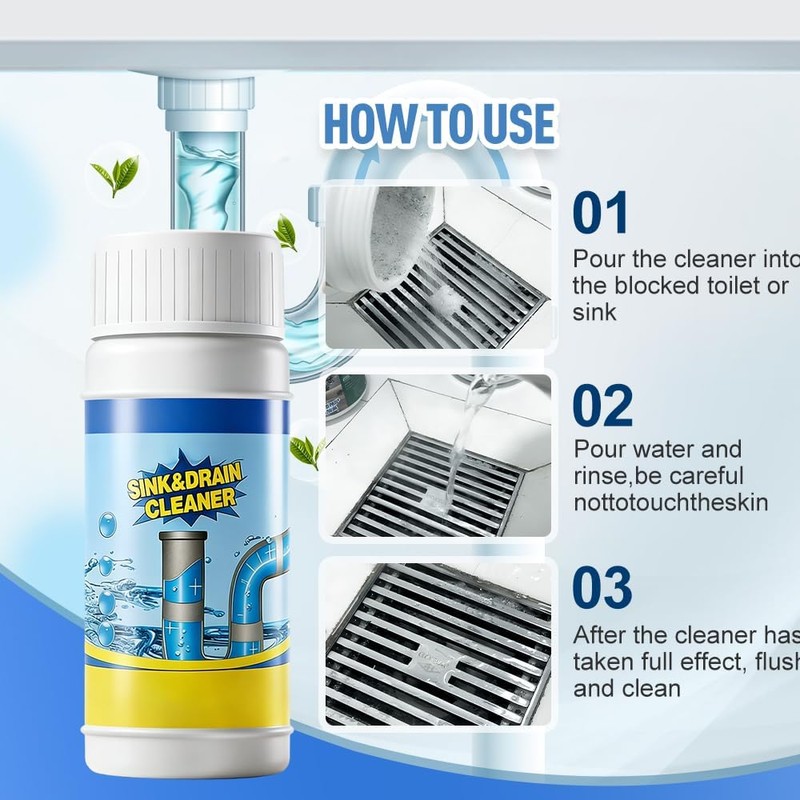 HOW TO USE

SINK&DRAIN CLEANER

01
Pour the cleaner into the blocked toilet or sink

02
Pour water and rinse,be careful nottotouchtheskin

03
After the cleaner has taken full effect, flush and clean