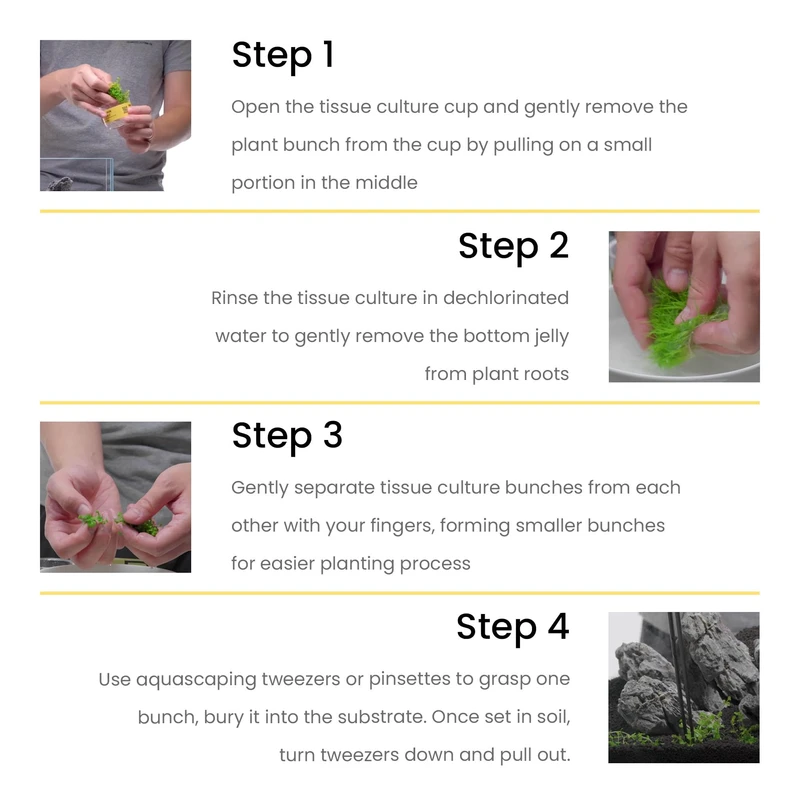 Step 1

Open the tissue culture cup and gently remove the plant bunch from the cup by pulling on a small portion in the middle

Step 2

Rinse the tissue culture in dechlorinated water to gently remove the bottom jelly from plant roots

Step 3

Gently separate tissue culture bunches from each other with your fingers, forming smaller bunches for easier planting process

Step 4

Use aquascaping tweezers or pinsettes to grasp one bunch, bury it into the substrate. Once set in soil, turn tweezers down and pull out.