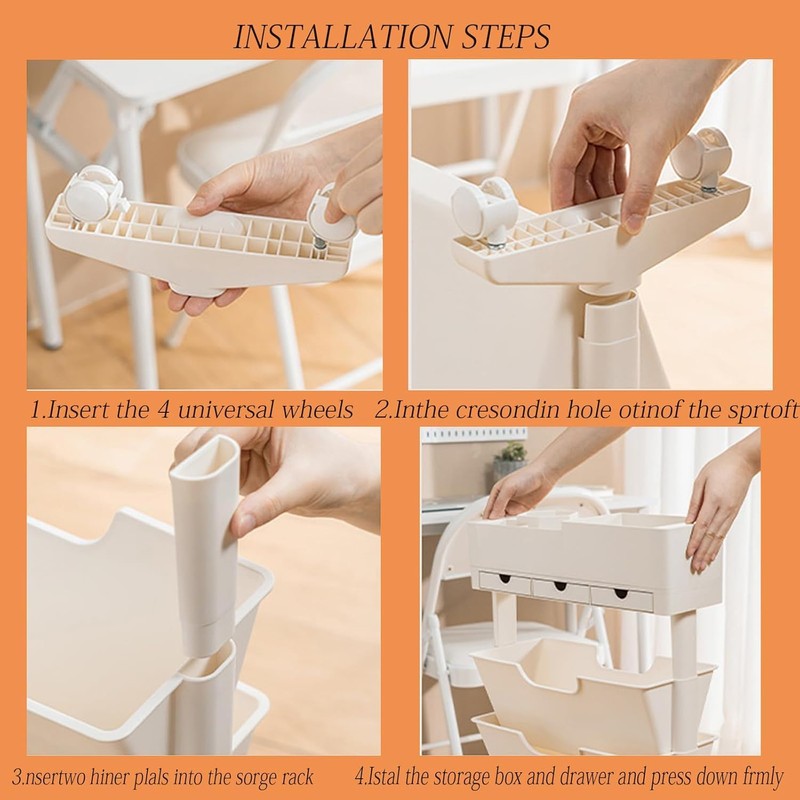 INSTALLATION STEPS

1.Insert the 4 universal wheels

2.Inthe cresondin hole otinof the sprtoft

3.nsertwo hiner plals into the sorge rack

4.Istal the storage box and drawer and press down frmly