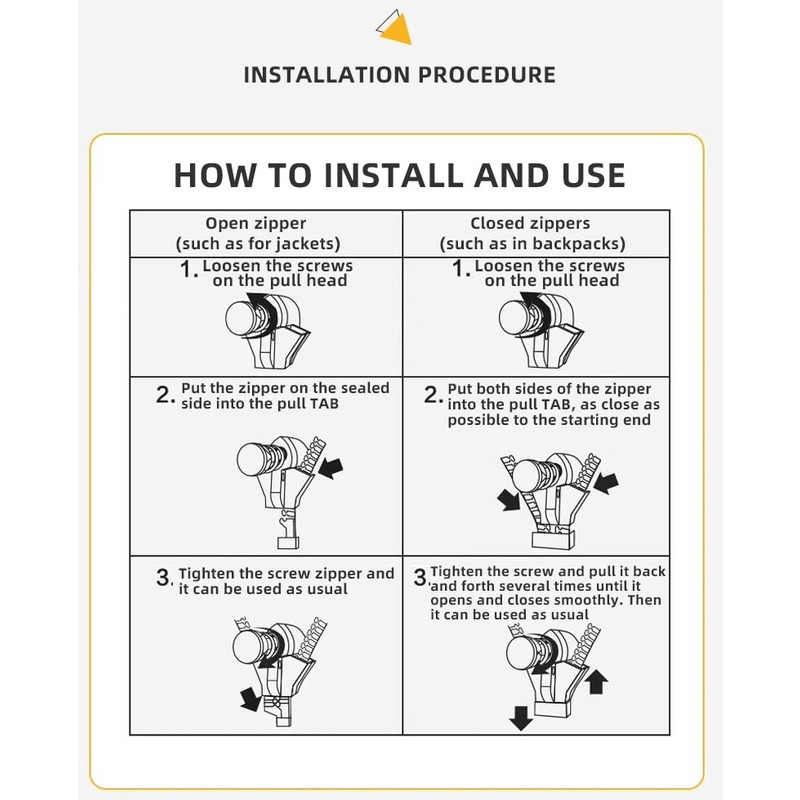 INSTALLATION PROCEDURE

HOW TO INSTALL AND USE

| Open zipper (such as for jackets) | Closed zippers (such as in backpacks) |
|---|---|
| 1. Loosen the screws on the pull head | 1. Loosen the screws on the pull head |
| 2. Put the zipper on the sealed side into the pull TAB | 2. Put both sides of the zipper into the pull TAB, as close as possible to the starting end |
| 3. Tighten the screw zipper and it can be used as usual | 3. Tighten the screw and pull it back and forth several times until it opens and closes smoothly. Then it can be used as usual |