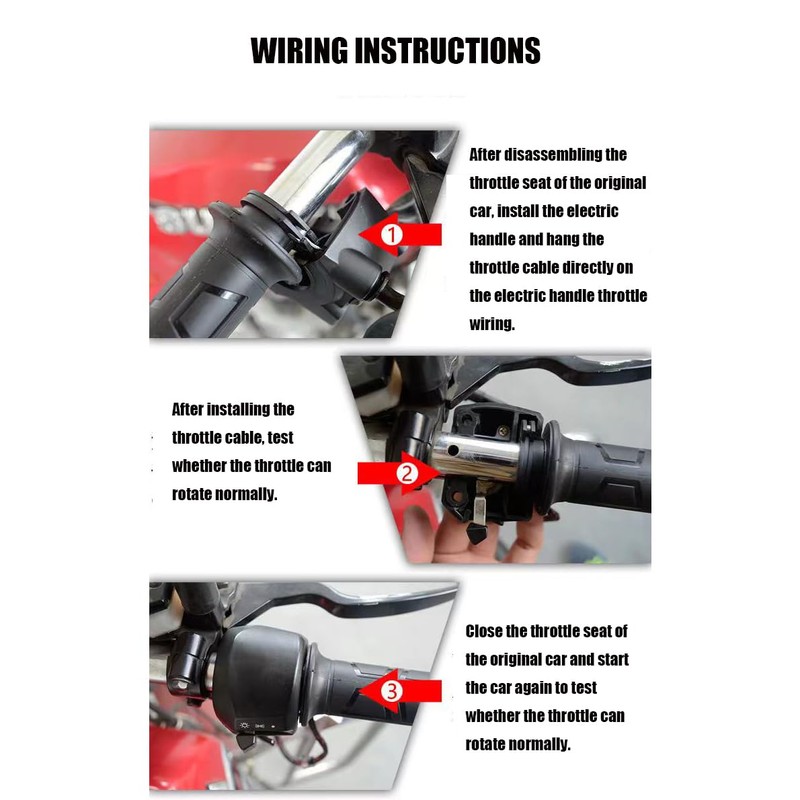 WIRING INSTRUCTIONS

1

After disassembling the throttle seat of the original car, install the electric handle and hang the throttle cable directly on the electric handle throttle wiring.

After installing the throttle cable, test whether the throttle can rotate normally.

2

3

Close the throttle seat of the original car and start the car again to test whether the throttle can rotate normally.