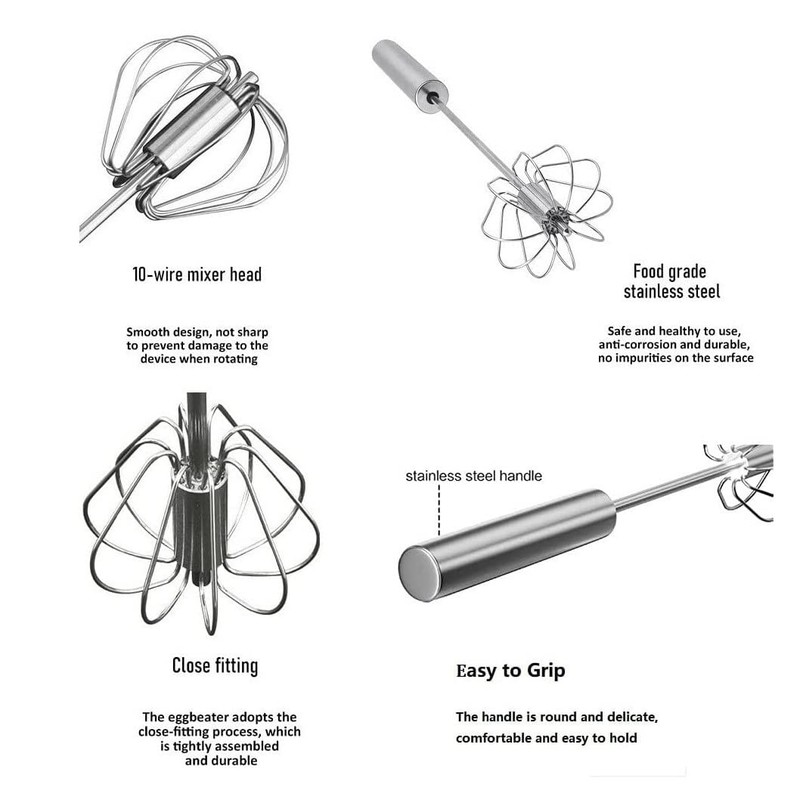 10-wire mixer head

Smooth design, not sharp to prevent damage to the device when rotating

Food grade stainless steel

Safe and healthy to use, anti-corrosion and durable, no impurities on the surface

Close fitting

The eggbeater adopts the close-fitting process, which is tightly assembled and durable

stainless steel handle

Easy to Grip

The handle is round and delicate, comfortable and easy to hold