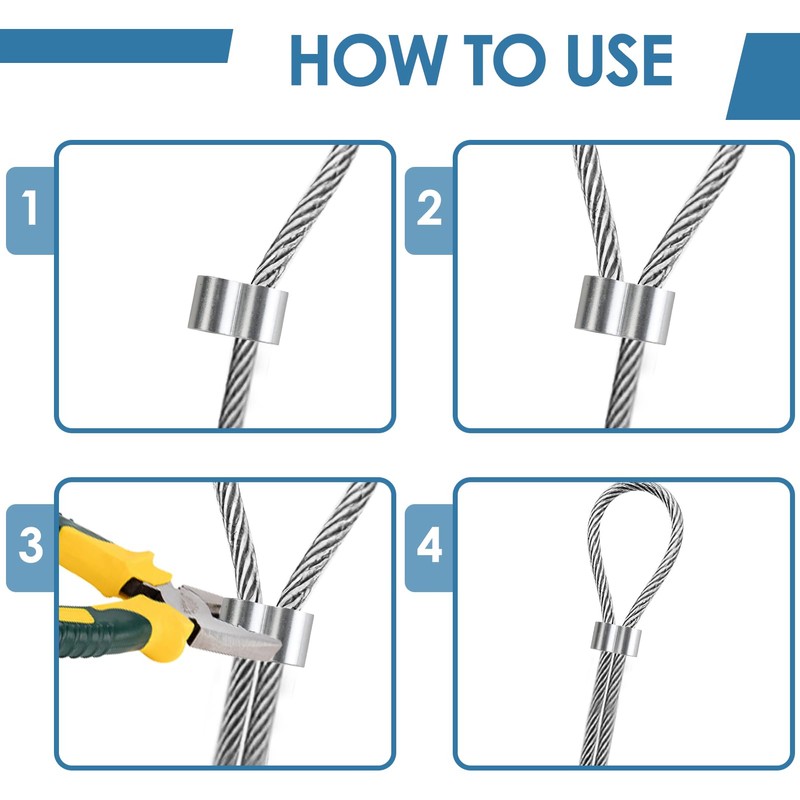 HOW TO USE

1

2

3

4