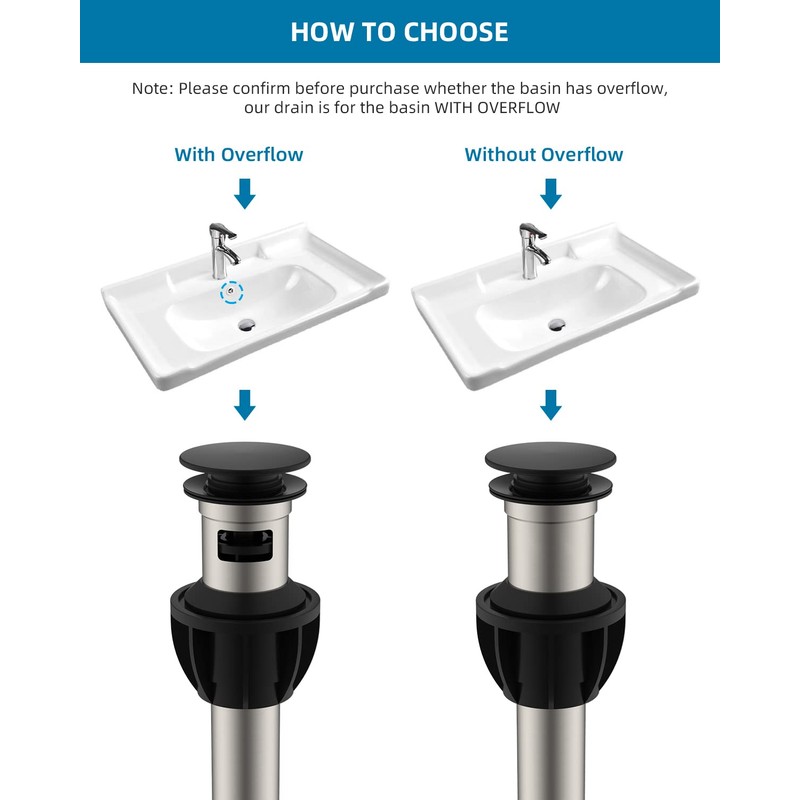 HOW TO CHOOSE

Note: Please confirm before purchase whether the basin has overflow, our drain is for the basin WITH OVERFLOW

With Overflow

Without Overflow