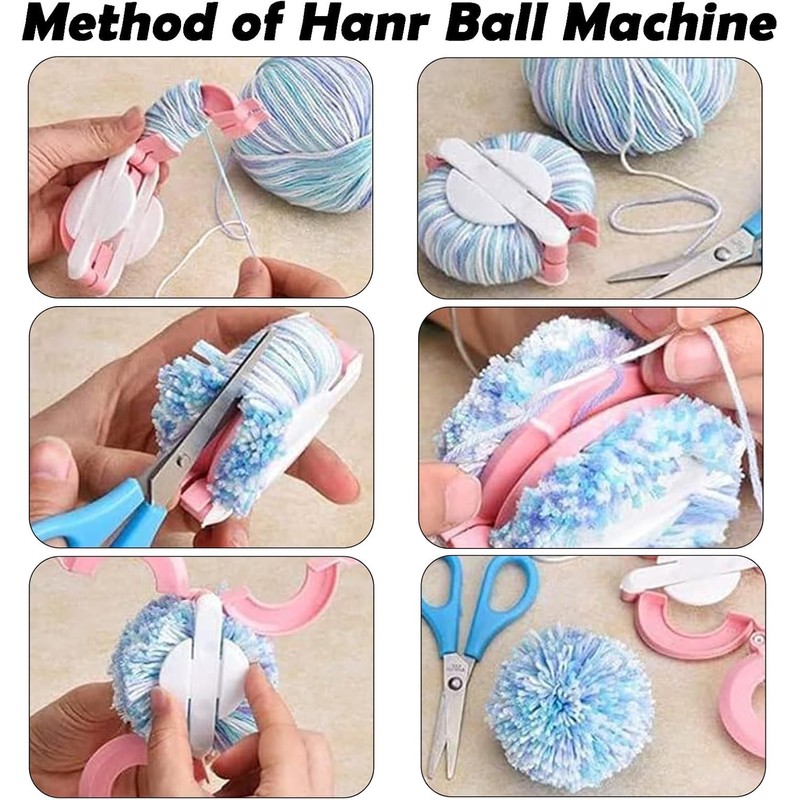 Method of Hanr Ball Machine